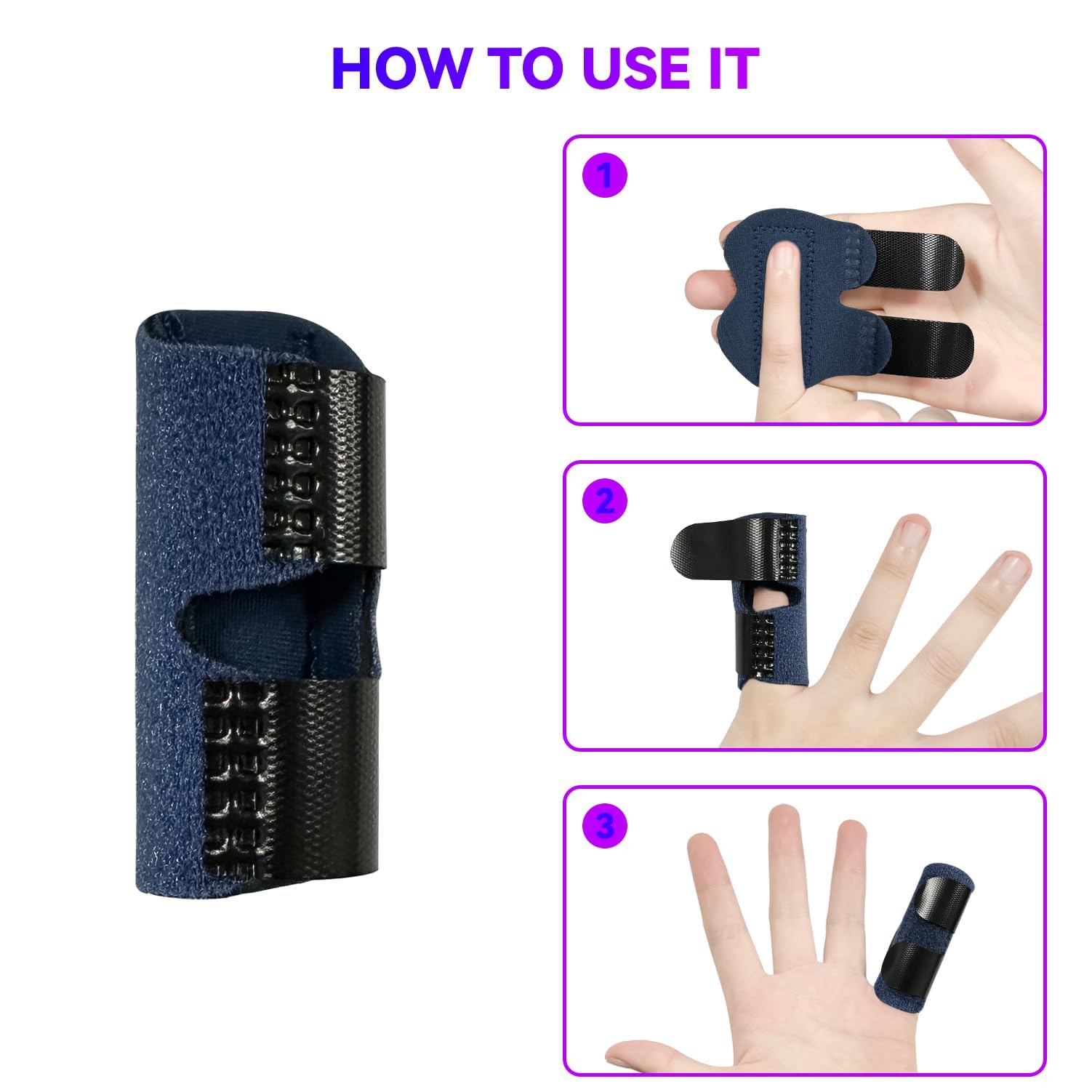 HOW TO USE IT

1

2

3