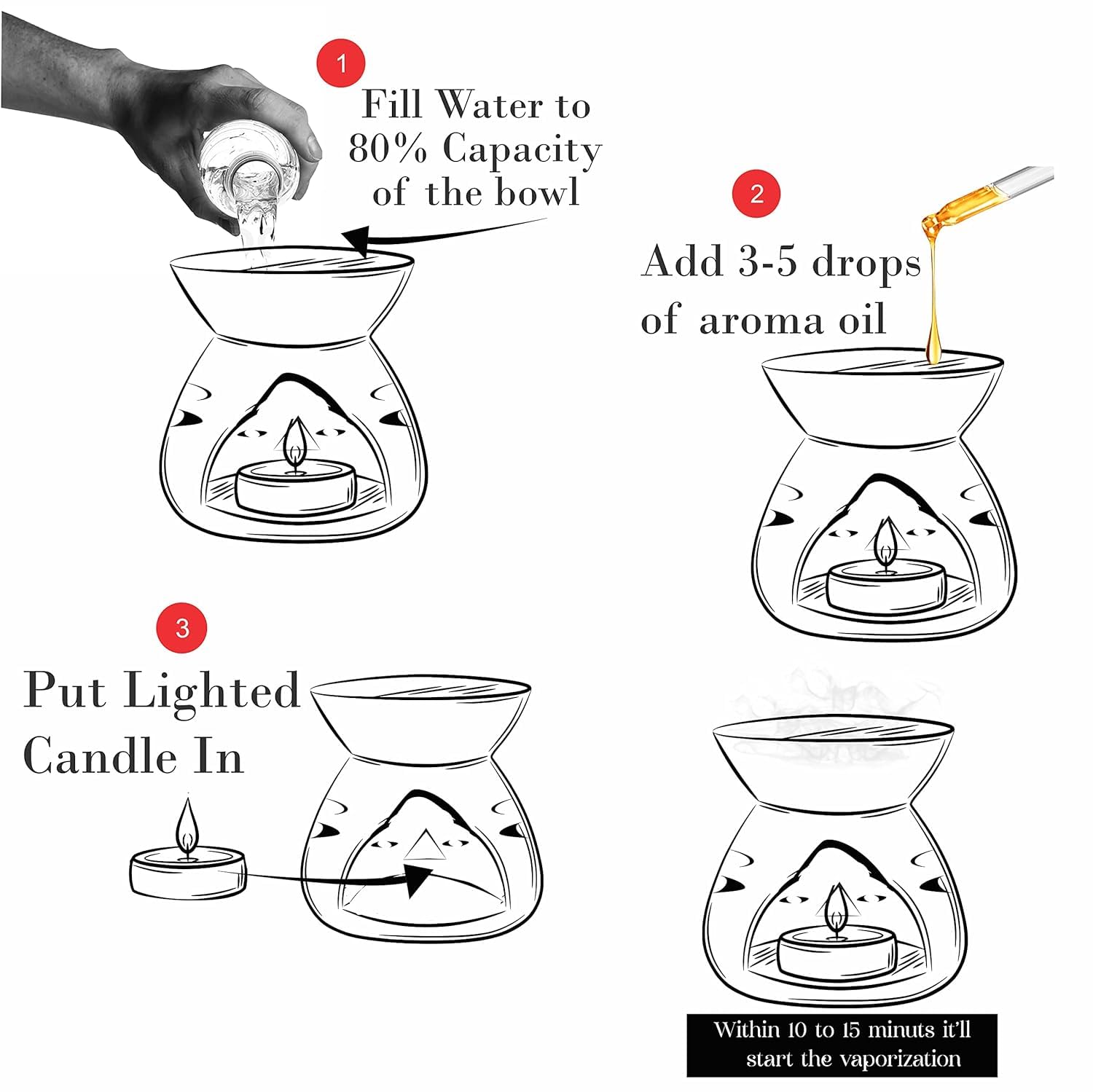 1

Fill Water to 80% Capacity of the bowl

2

Add 3-5 drops of aroma oil

3

Put Lighted Candle In

Within 10 to 15 minuts it'll start the vaporization