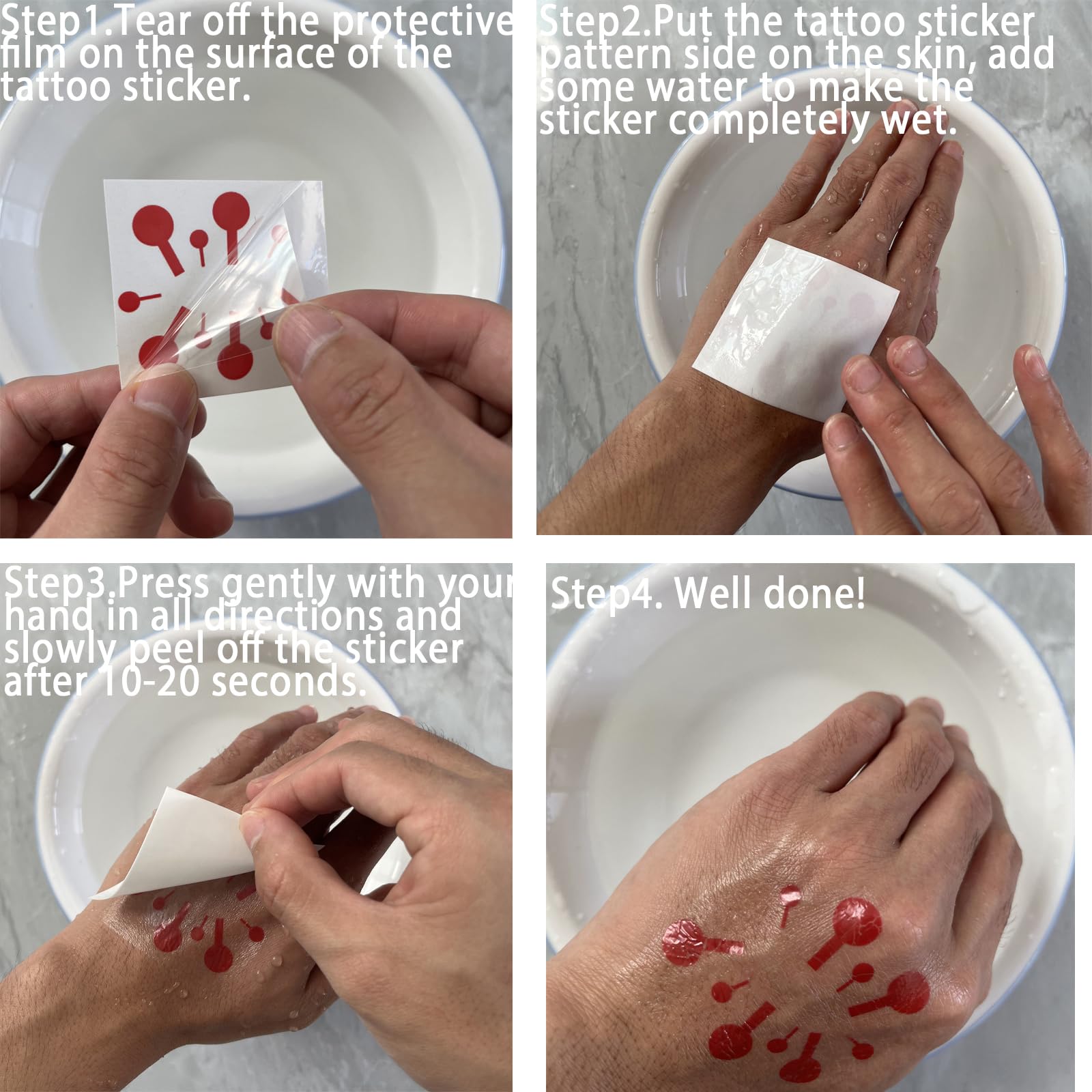 Step1.Tear off the protective film on the surface of the tattoo sticker.

Step2.Put the tattoo sticker pattern side on the skin, add some water to make the sticker completely wet.

Step3.Press gently with your hand in all directions and slowly peel off the sticker after 10-20 seconds.

Step4. Well done!