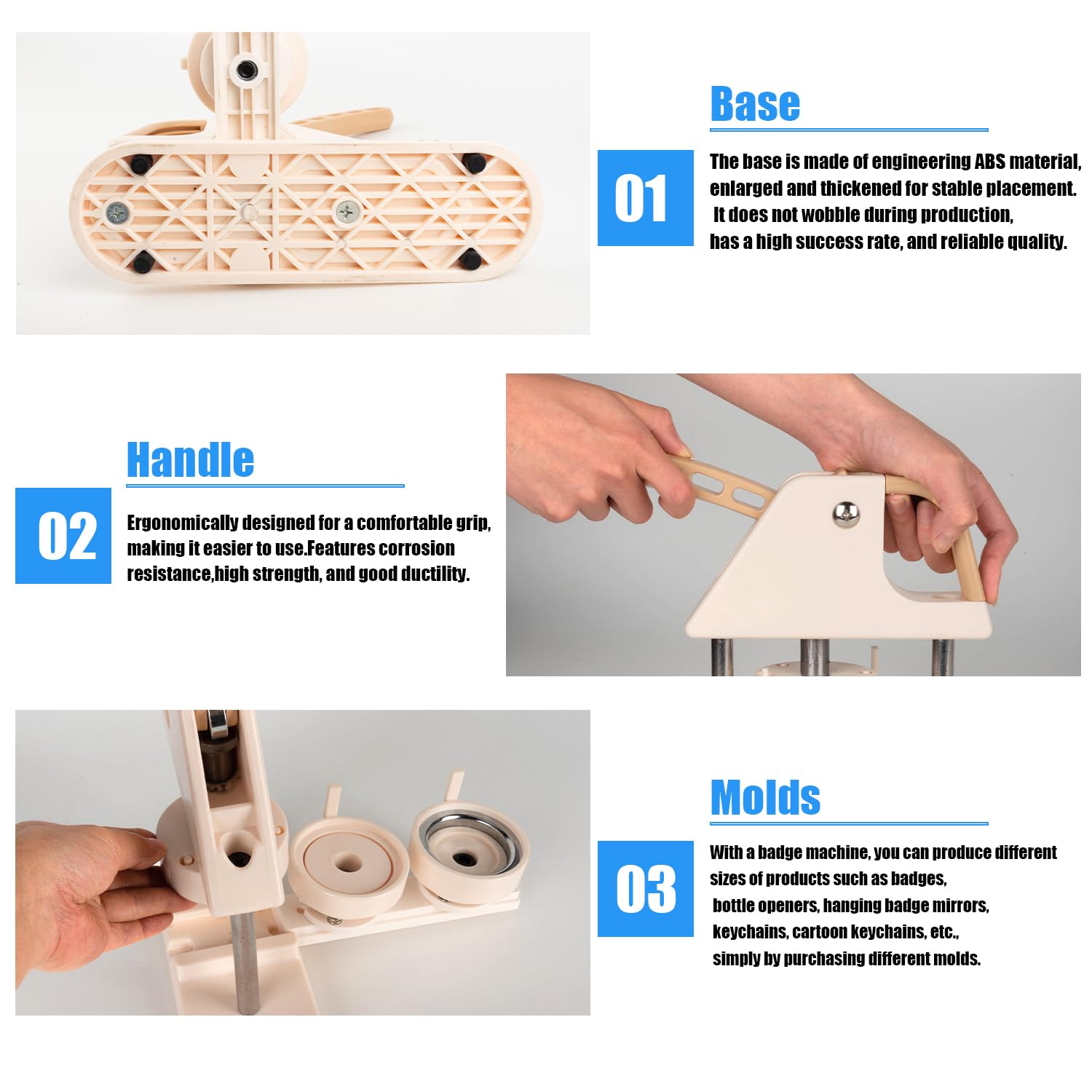 Base

01

The base is made of engineering ABS material, enlarged and thickened for stable placement. It does not wobble during production, has a high success rate, and reliable quality.

Handle

02

Ergonomically designed for a comfortable grip, making it easier to use.Features corrosion resistance,high strength, and good ductility.

Molds

03

With a badge machine, you can produce different sizes of products such as badges, bottle openers, hanging badge mirrors, keychains, cartoon keychains, etc., simply by purchasing different molds.