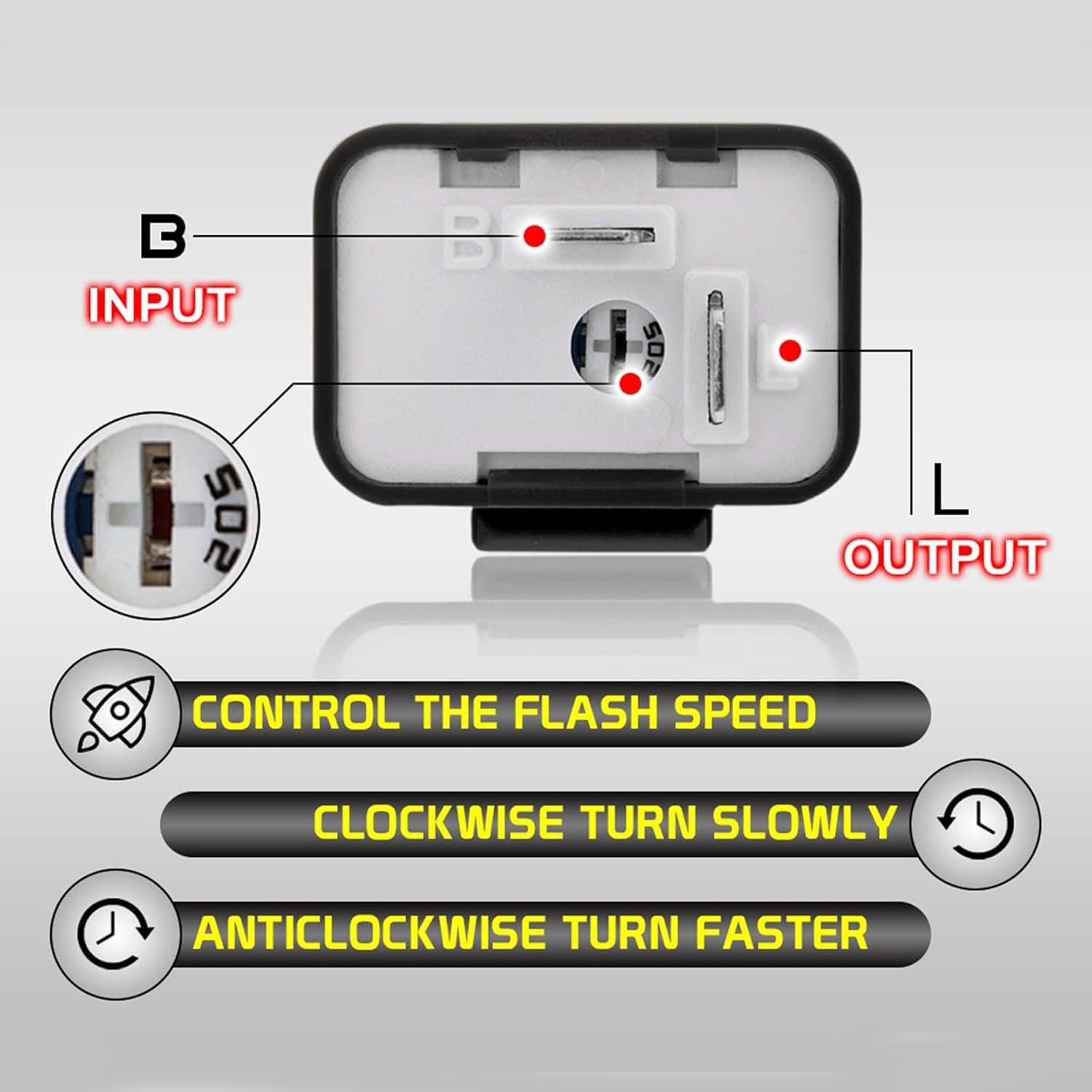 B
INPUT

B
502
L

502

L
OUTPUT

CONTROL THE FLASH SPEED
CLOCKWISE TURN SLOWLY
ANTICLOCKWISE TURN FASTER