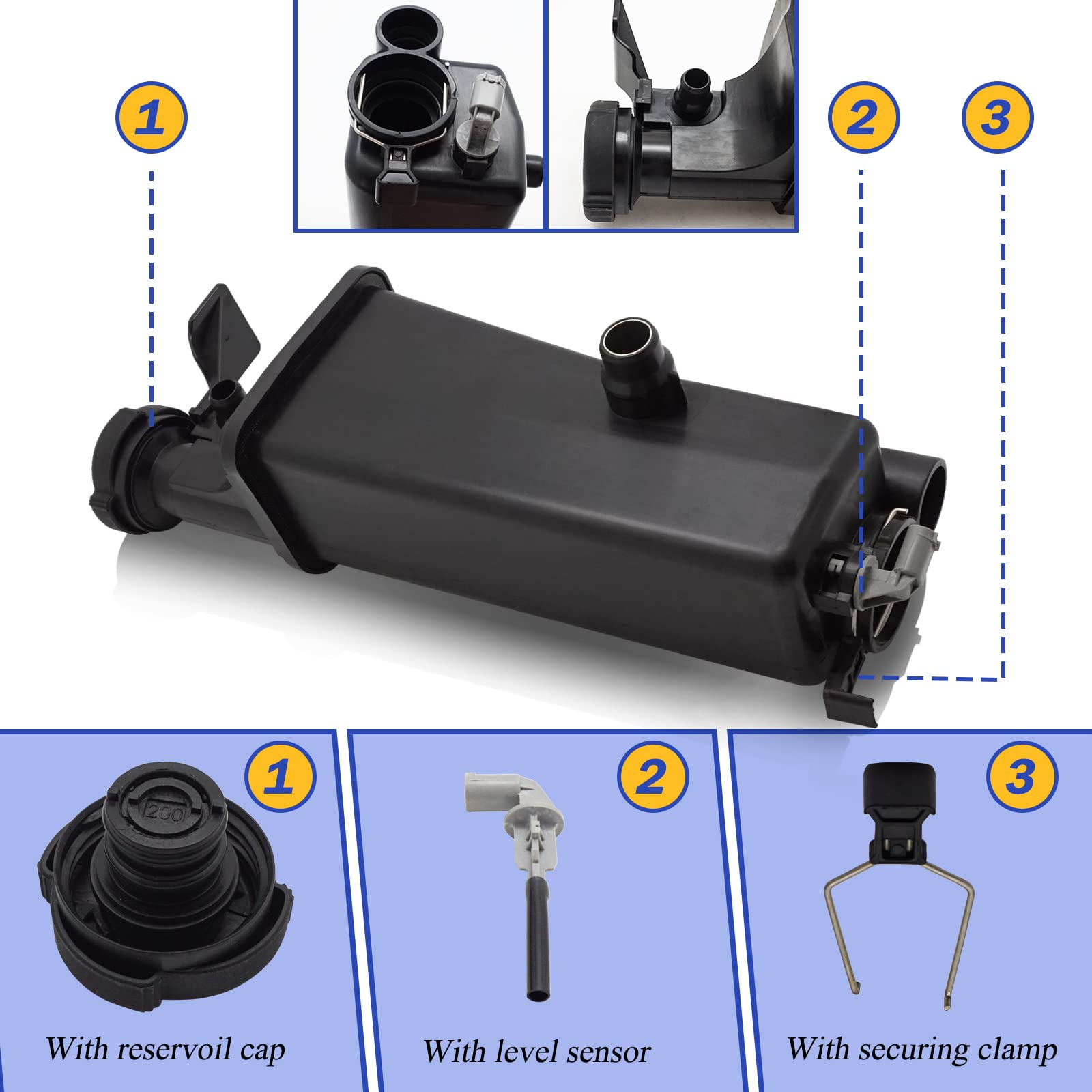 1

2

3

1

200

With reservoil cap

2

With level sensor

3

With securing clamp