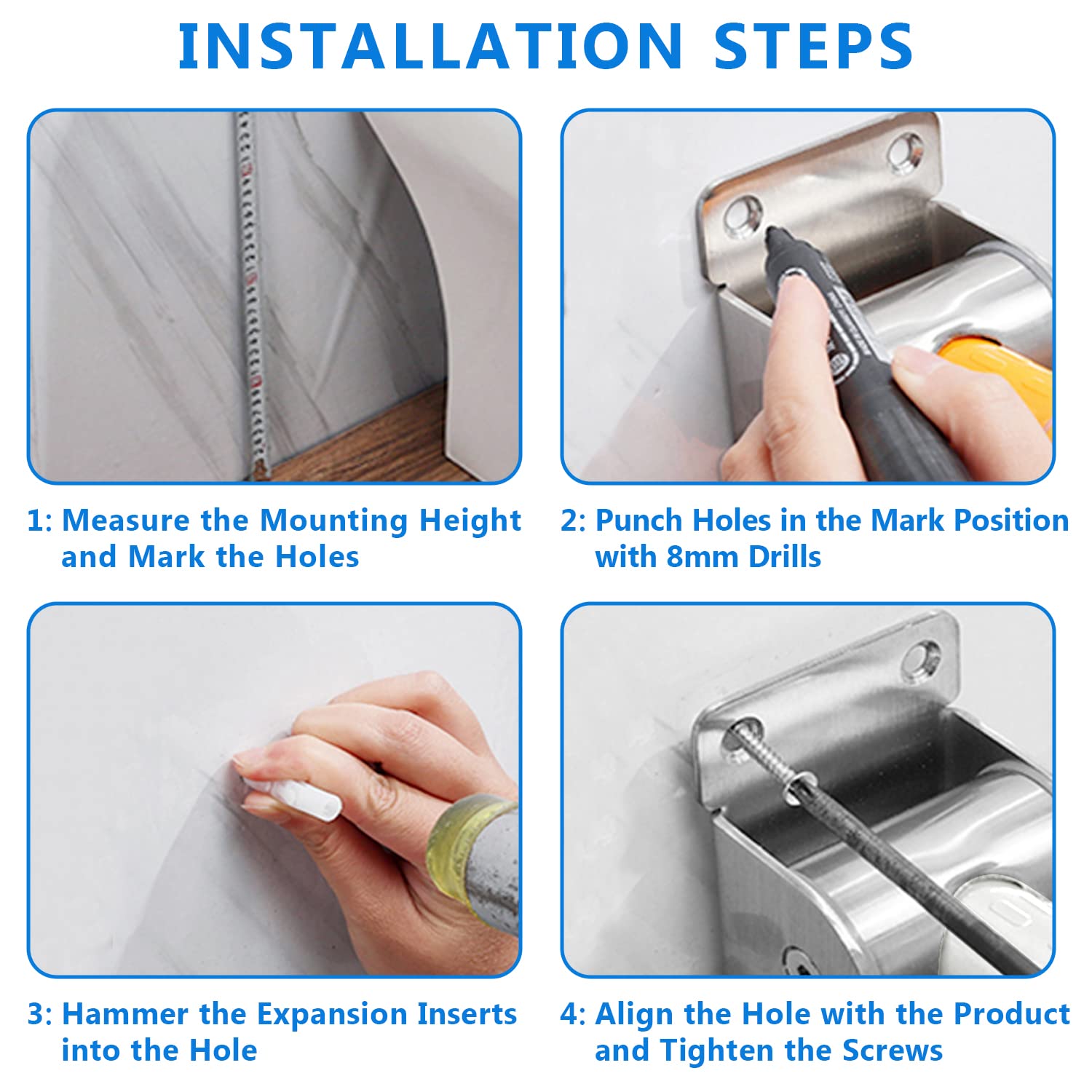 INSTALLATION STEPS

1: Measure the Mounting Height and Mark the Holes

2: Punch Holes in the Mark Position with 8mm Drills

3: Hammer the Expansion Inserts into the Hole

4: Align the Hole with the Product and Tighten the Screws