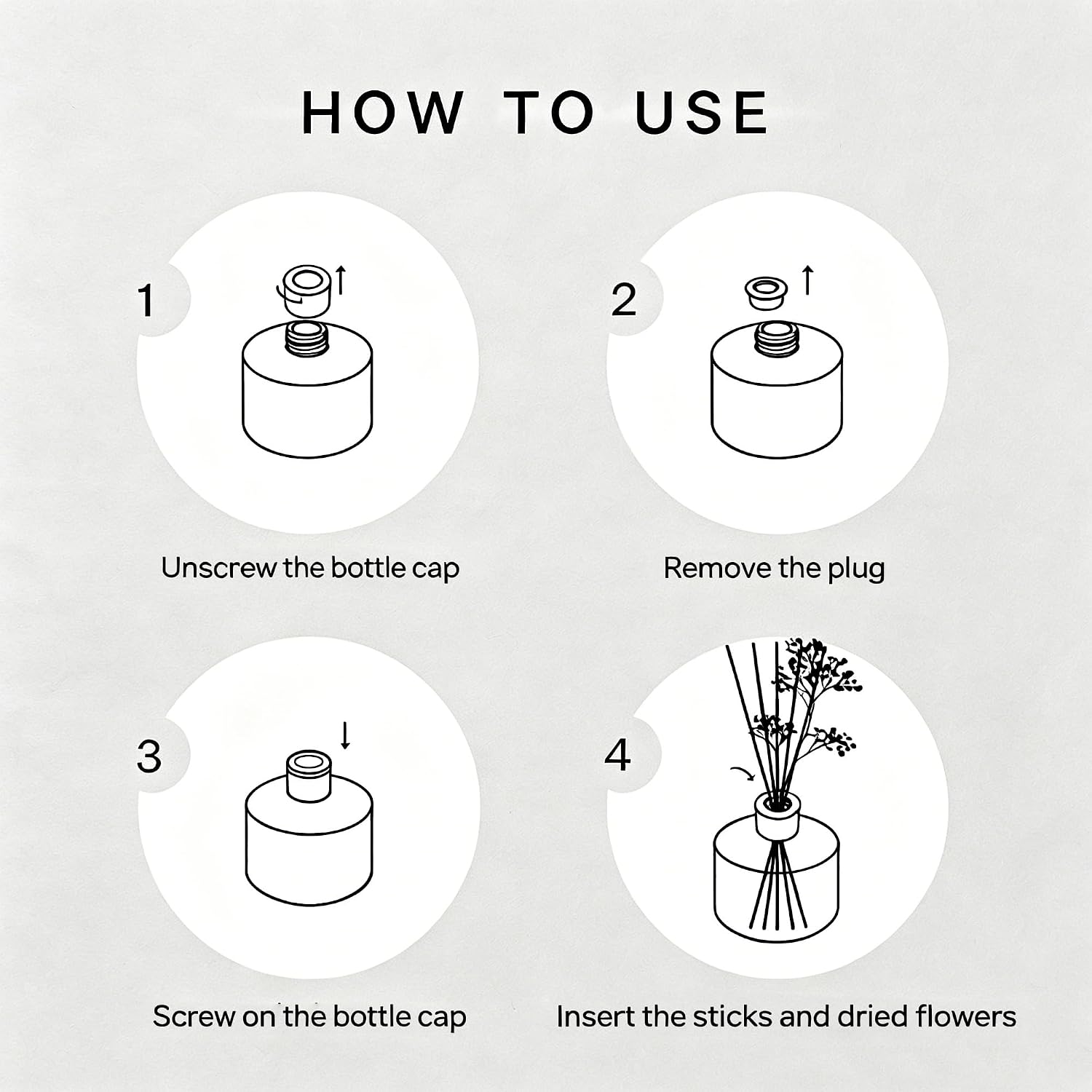 HOW TO USE

1

Unscrew the bottle cap

2

Remove the plug

3

Screw on the bottle cap

4

Insert the sticks and dried flowers