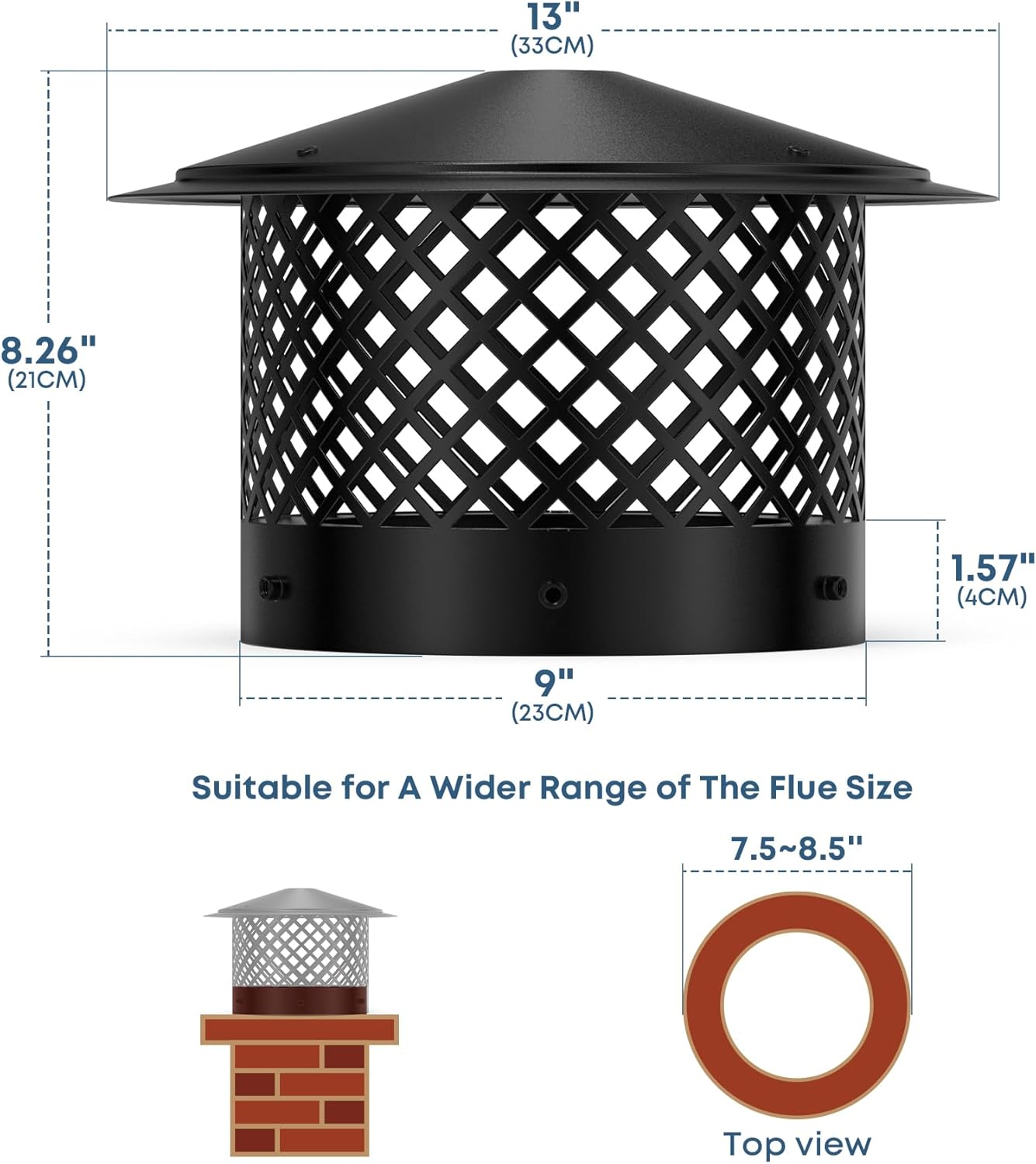 13"
(33CM)

8.26"
(21CM)

1.57"
(4CM)

9"
(23CM)

Suitable for A Wider Range of The Flue Size

7.5~8.5"

Top view