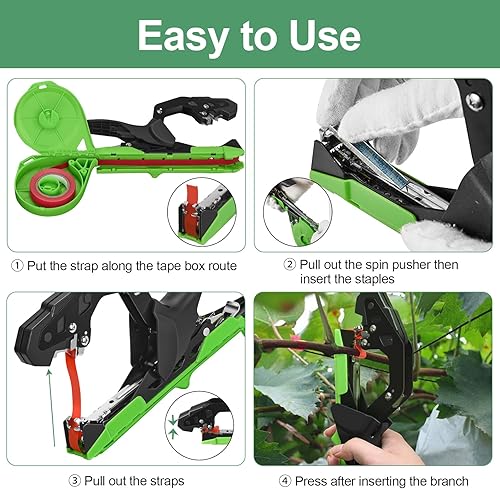 Easy to Use

① Put the strap along the tape box route

② Pull out the spin pusher then insert the staples

③ Pull out the straps

④ Press after inserting the branch