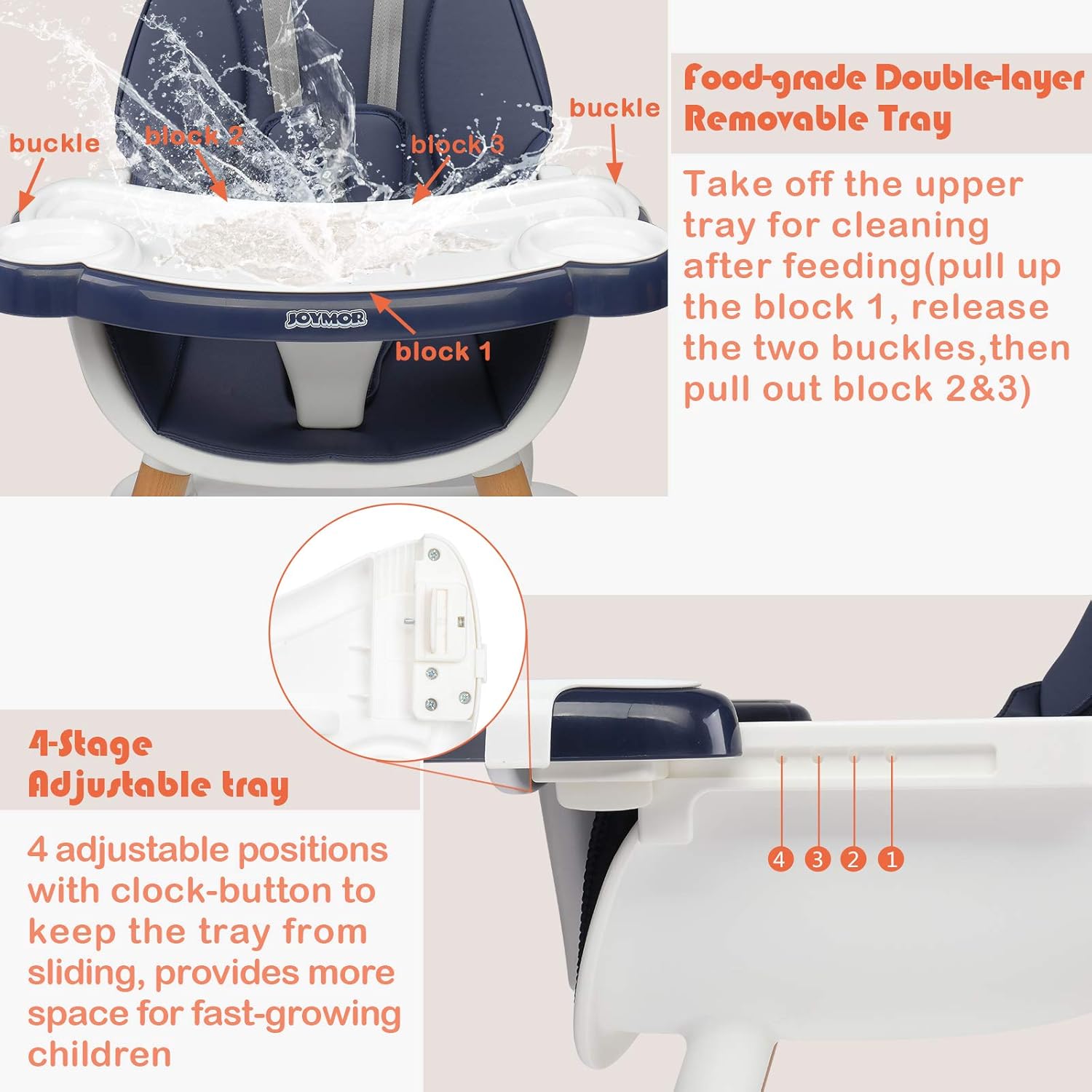 buckle

block 2

block 3

buckle

JOYMOR

block 1

Food-grade Double-layer Removable Tray

Take off the upper tray for cleaning after feeding(pull up the block 1, release the two buckles,then pull out block 2&3)

4-Stage Adjustable tray

4 adjustable positions with clock-button to keep the tray from sliding, provides more space for fast-growing children

4 3 2 1