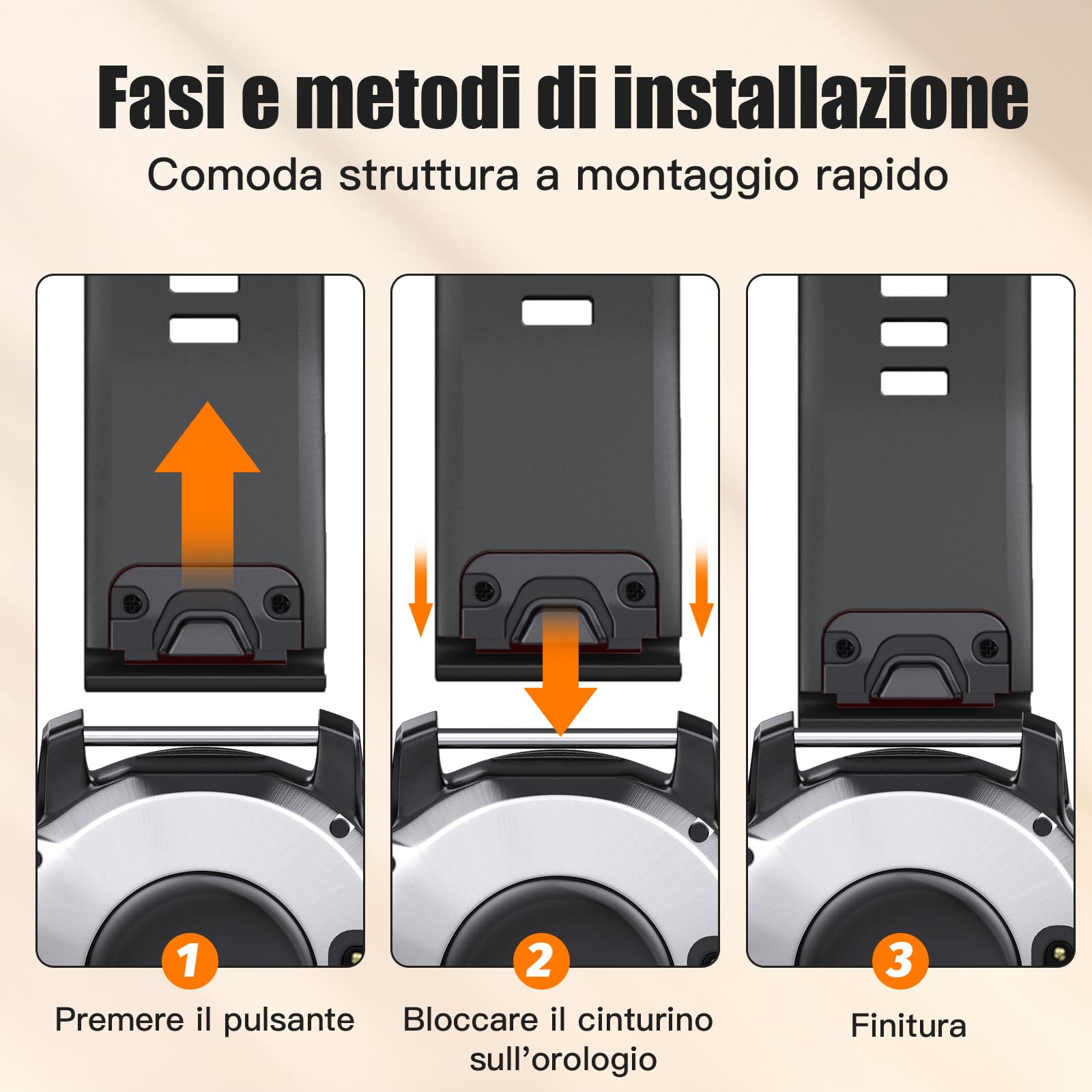 Fasi e metodi di installazione
Comoda struttura a montaggio rapido

1
Premere il pulsante

2
Bloccare il cinturino sull'orologio

3
Finitura