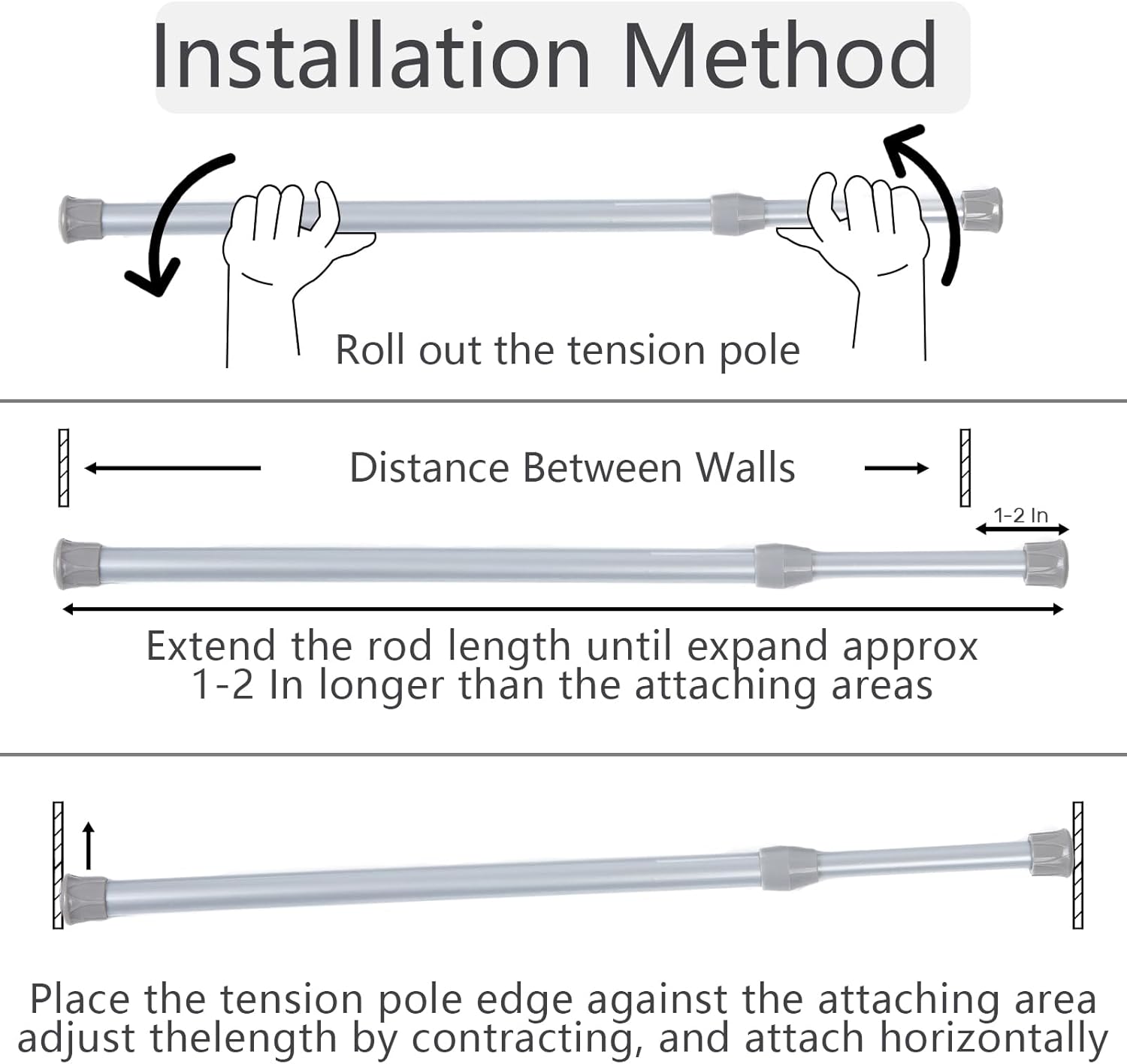 Installation Method

Roll out the tension pole

Distance Between Walls

1-2 In

Extend the rod length until expand approx 1-2 In longer than the attaching areas

Place the tension pole edge against the attaching area adjust thelength by contracting, and attach horizontally