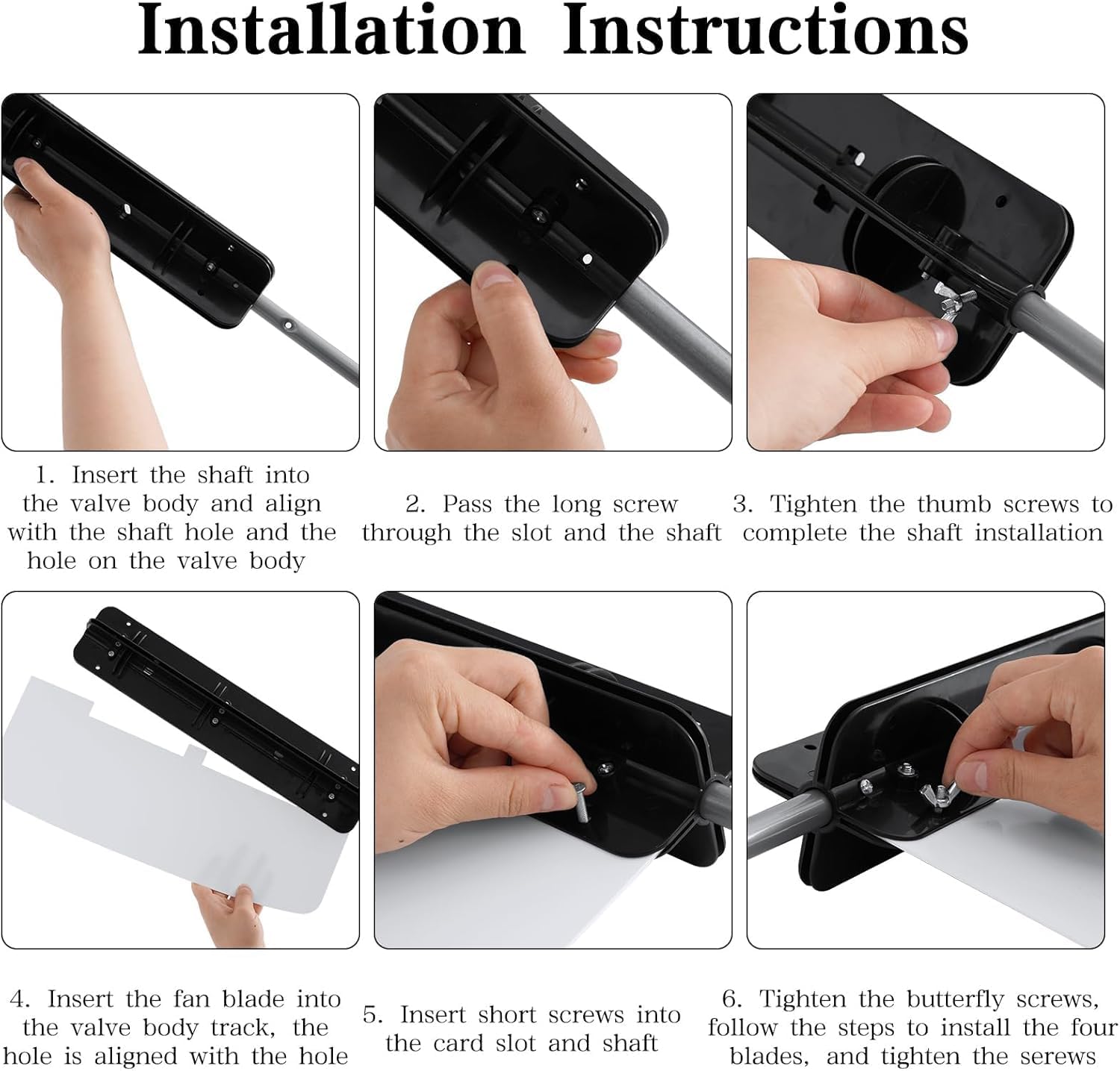 Installation Instructions

1. Insert the shaft into the valve body and align with the shaft hole and the hole on the valve body

2. Pass the long screw through the slot and the shaft

3. Tighten the thumb screws to complete the shaft installation

4. Insert the fan blade into the valve body track, the hole is aligned with the hole

5. Insert short screws into the card slot and shaft

6. Tighten the butterfly screws, follow the steps to install the four blades, and tighten the serews