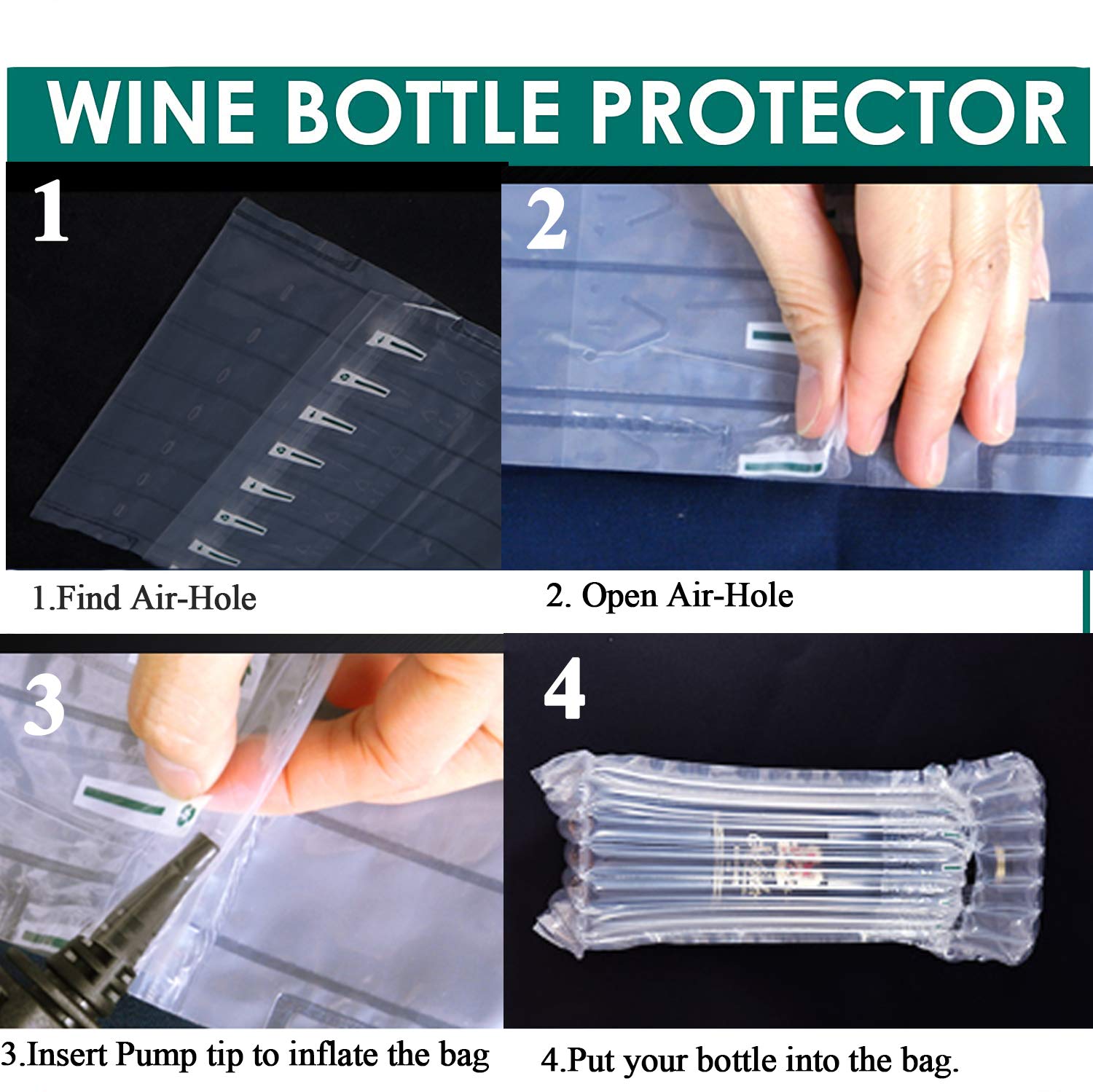 WINE BOTTLE PROTECTOR

1

1.Find Air-Hole

2

2. Open Air-Hole

3

3.Insert Pump tip to inflate the bag

4

4.Put your bottle into the bag.