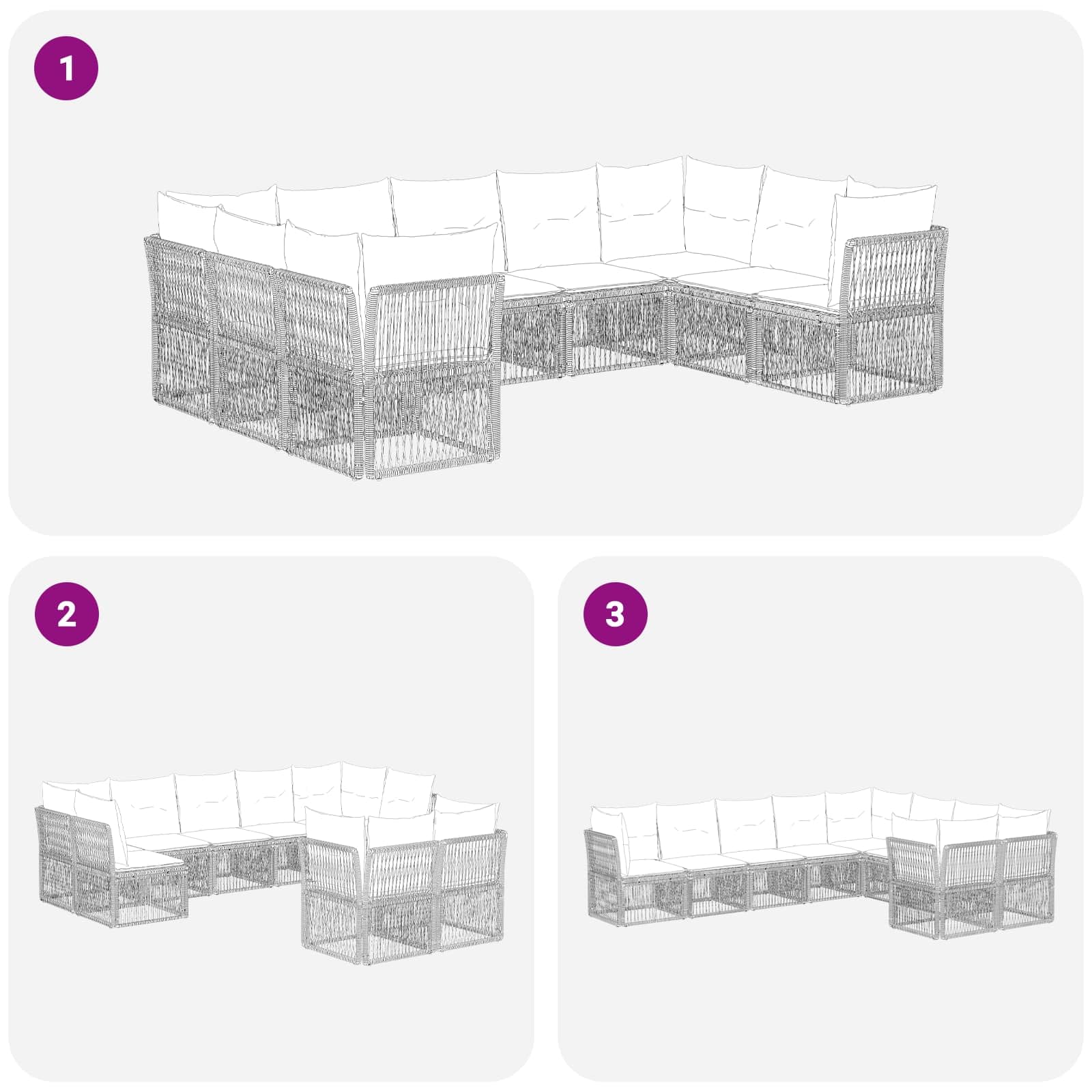 1

2

3