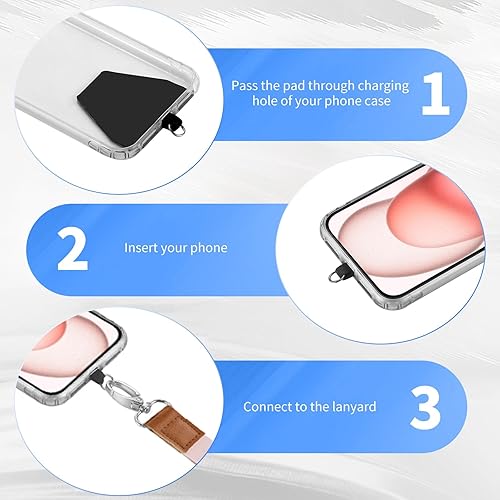 Pass the pad through charging hole of your phone case

1

2

Insert your phone

Connect to the lanyard

3