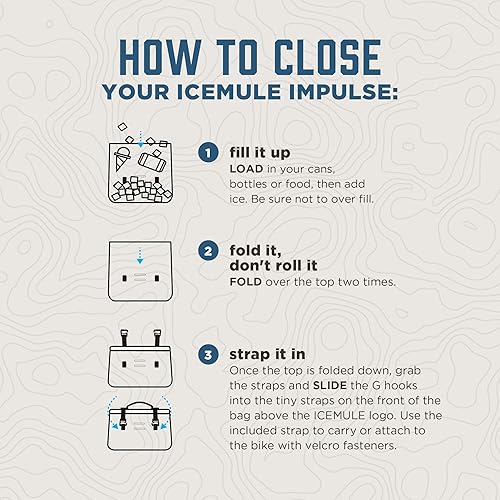 HOW TO CLOSE
YOUR ICEMULE IMPULSE:

1 fill it up
LOAD in your cans, bottles or food, then add ice. Be sure not to over fill.

2 fold it, don't roll it
FOLD over the top two times.

3 strap it in
Once the top is folded down, grab the straps and SLIDE the G hooks into the tiny straps on the front of the bag above the ICEMULE logo. Use the included strap to carry or attach to the bike with velcro fasteners.