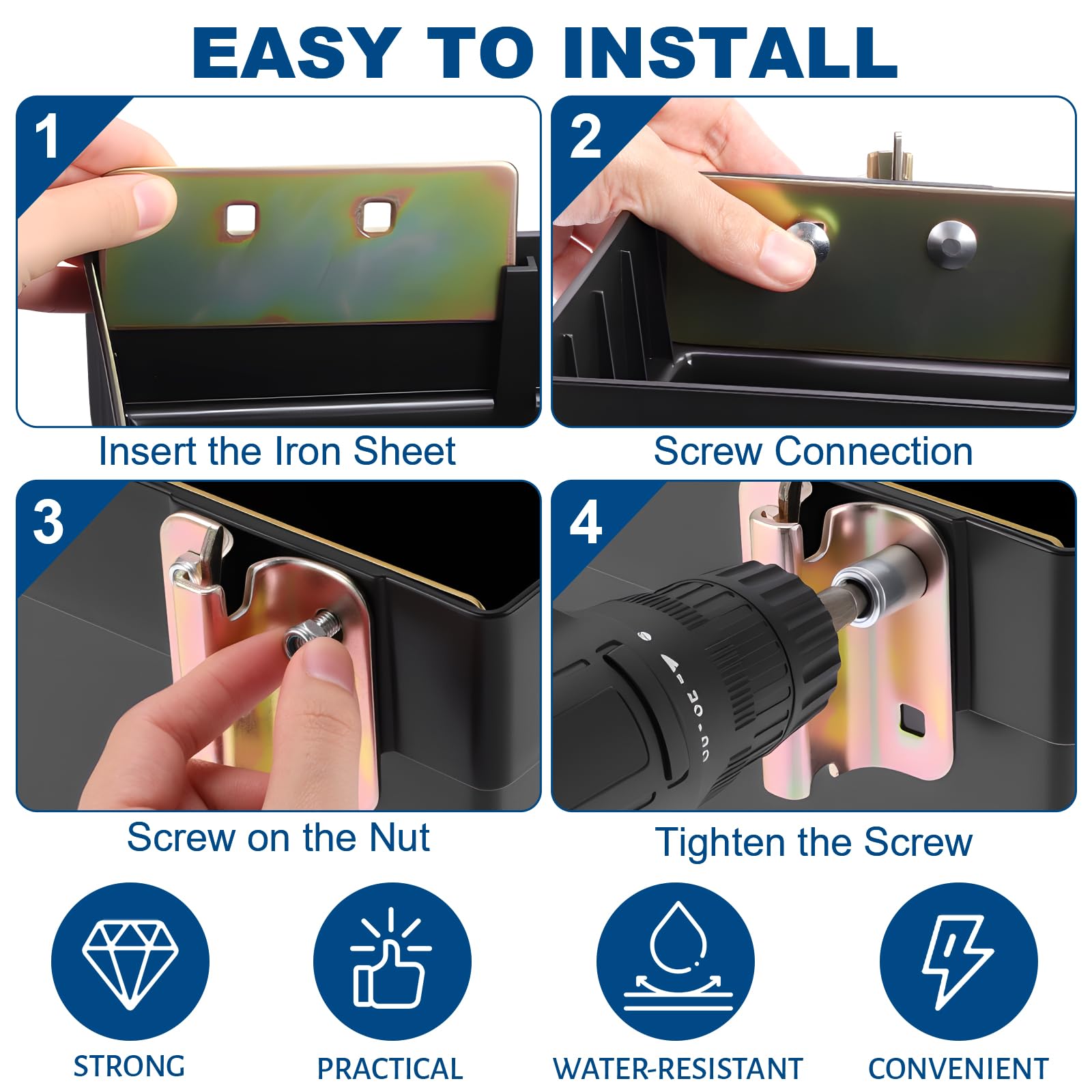 EASY TO INSTALL

1

Insert the Iron Sheet

2

Screw Connection

3

Screw on the Nut

4

Tighten the Screw

STRONG

PRACTICAL

WATER-RESISTANT

CONVENIENT