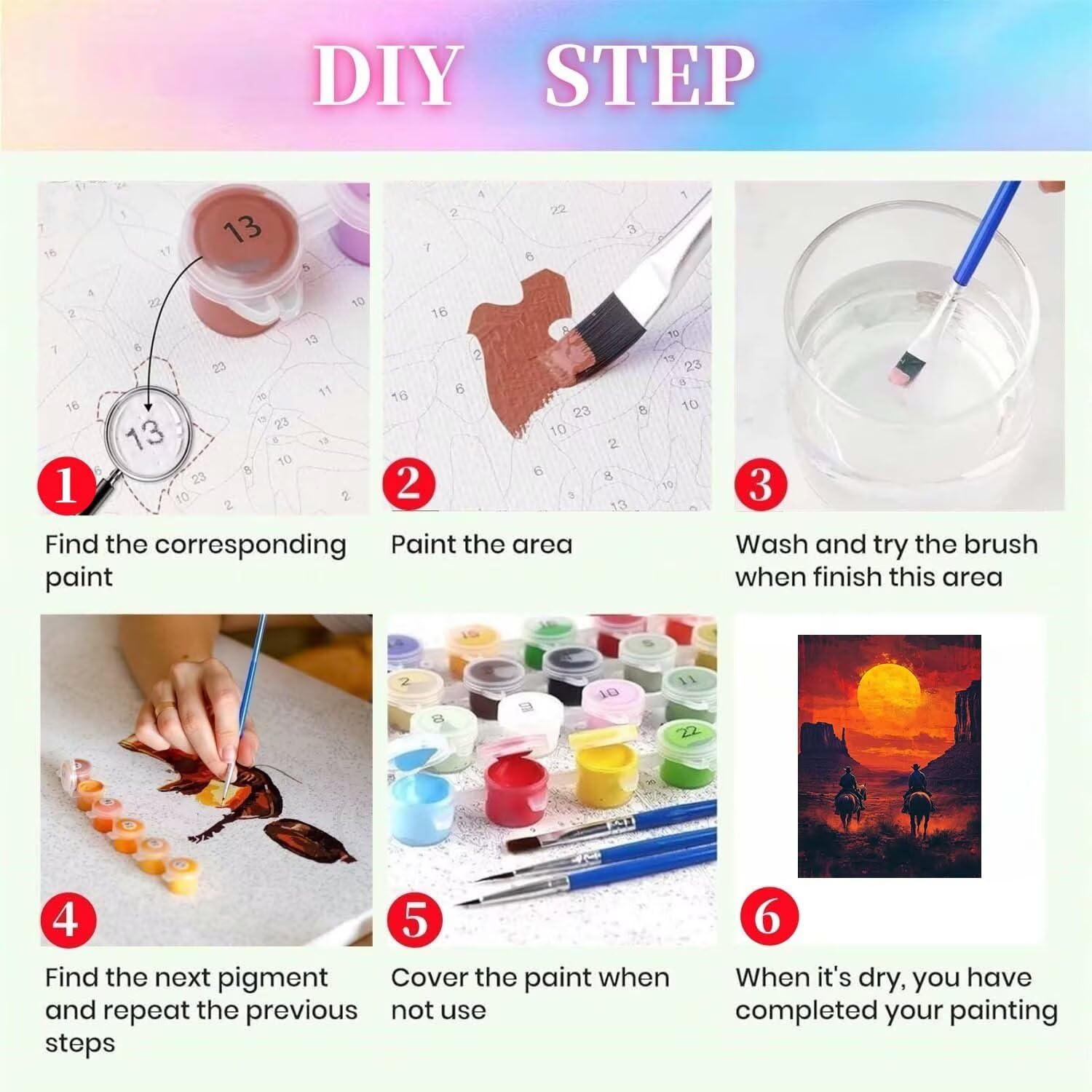 DIY STEP

13

13

1

Find the corresponding paint

2

Paint the area

3

Wash and try the brush when finish this area

4

Find the next pigment and repeat the previous steps

5

Cover the paint when not use

6

When it's dry, you have completed your painting