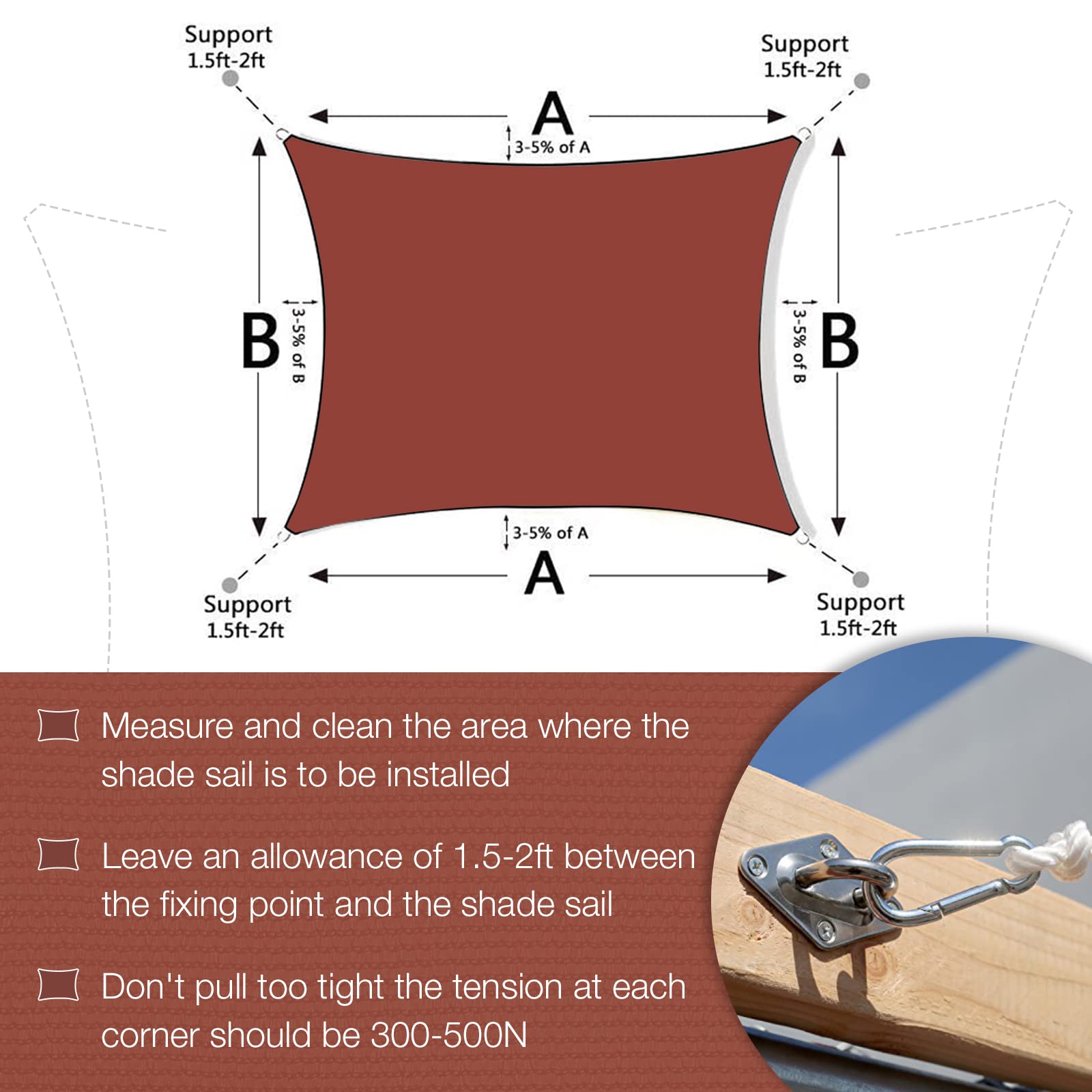 Support
1.5ft-2ft

Support
1.5ft-2ft

A

3-5% of A

B

3-5% of B

3-5% of B

B

3-5% of A

A

Support
1.5ft-2ft

Support
1.5ft-2ft

Measure and clean the area where the shade sail is to be installed

Leave an allowance of 1.5-2ft between the fixing point and the shade sail

Don't pull too tight the tension at each corner should be 300-500N