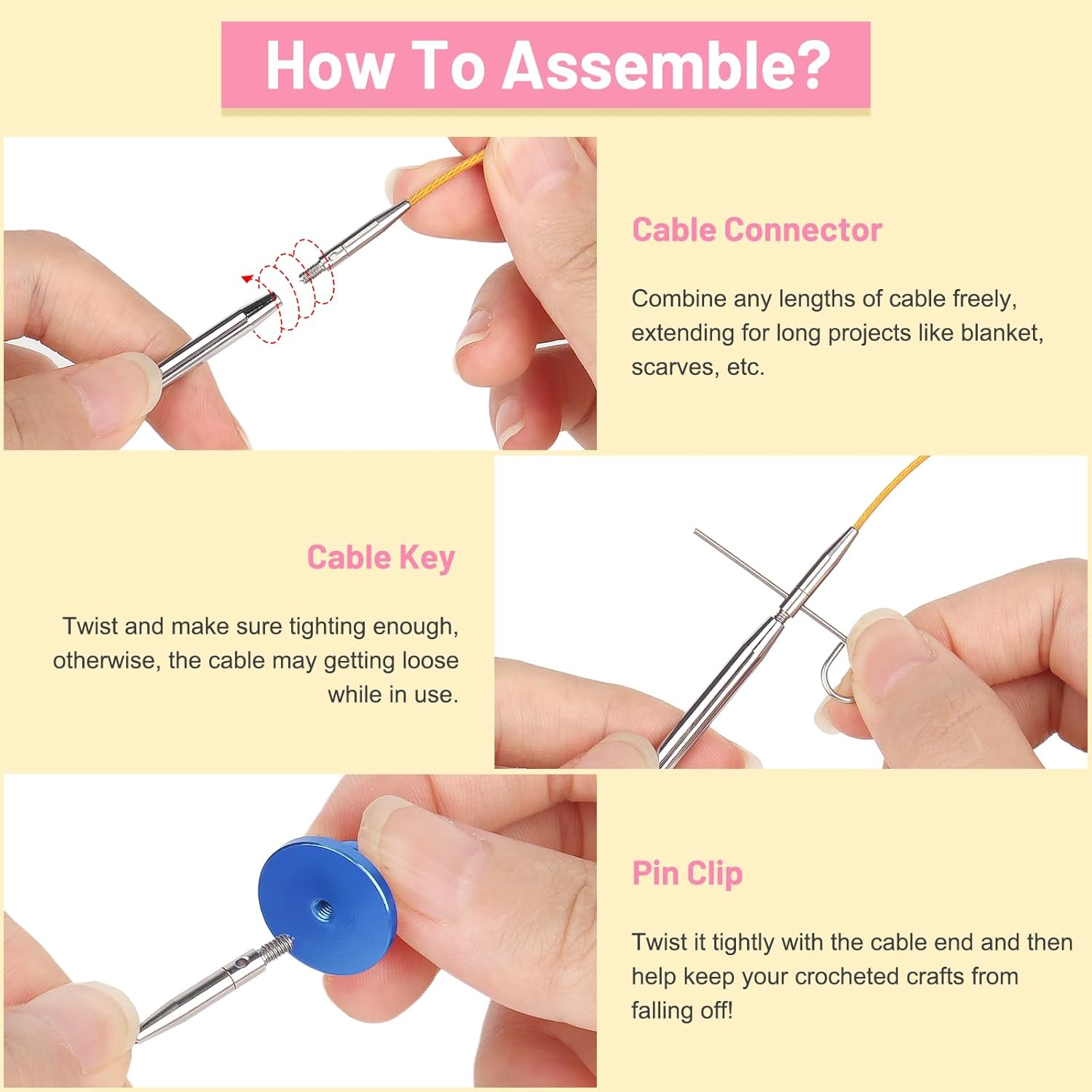 How To Assemble?

Cable Connector

Combine any lengths of cable freely, extending for long projects like blanket, scarves, etc.

Cable Key

Twist and make sure tighting enough, otherwise, the cable may getting loose while in use.

Pin Clip

Twist it tightly with the cable end and then help keep your crocheted crafts from falling off!