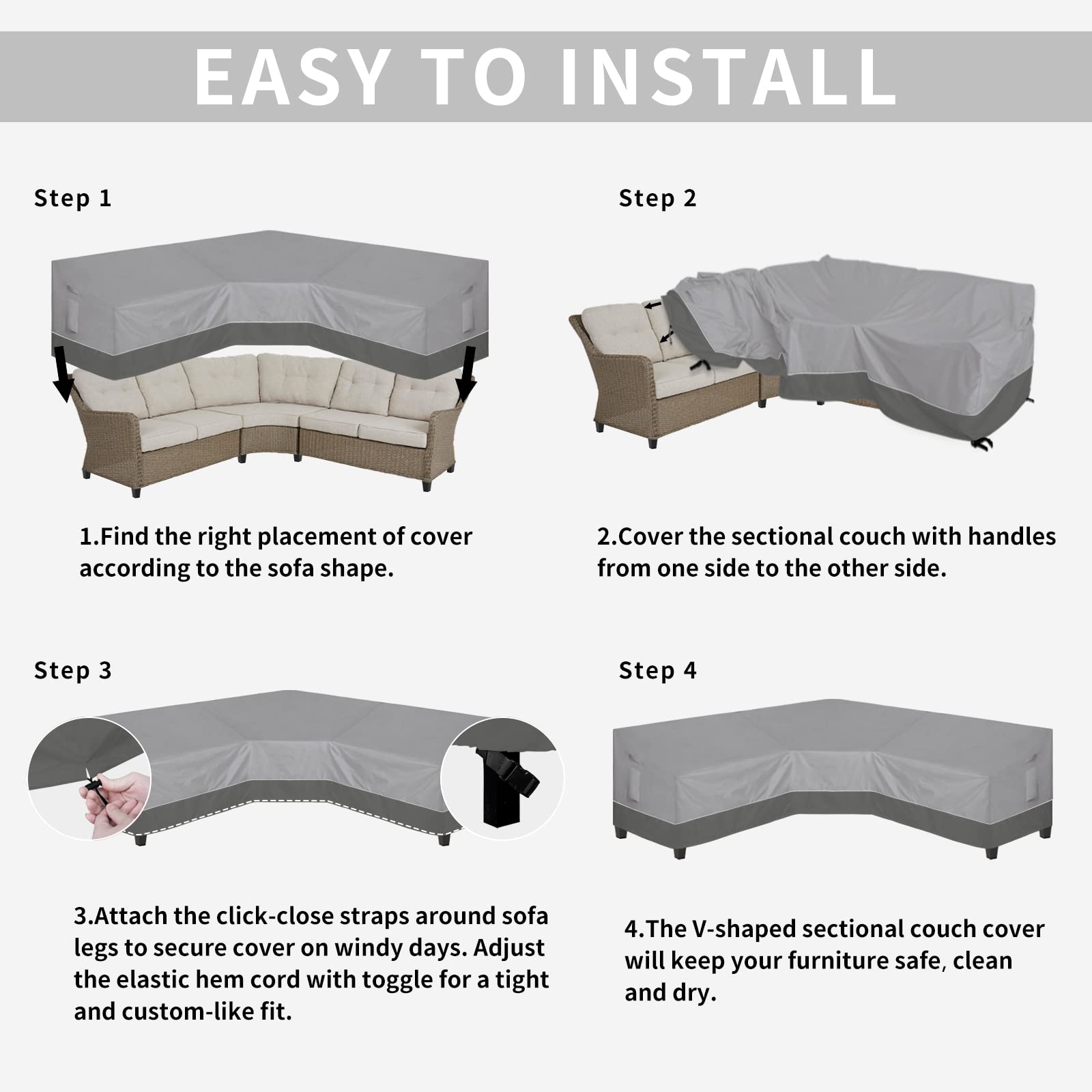 EASY TO INSTALL

Step 1

1.Find the right placement of cover according to the sofa shape.

Step 2

2.Cover the sectional couch with handles from one side to the other side.

Step 3

3.Attach the click-close straps around sofa legs to secure cover on windy days. Adjust the elastic hem cord with toggle for a tight and custom-like fit.

Step 4

4.The V-shaped sectional couch cover will keep your furniture safe, clean and dry.