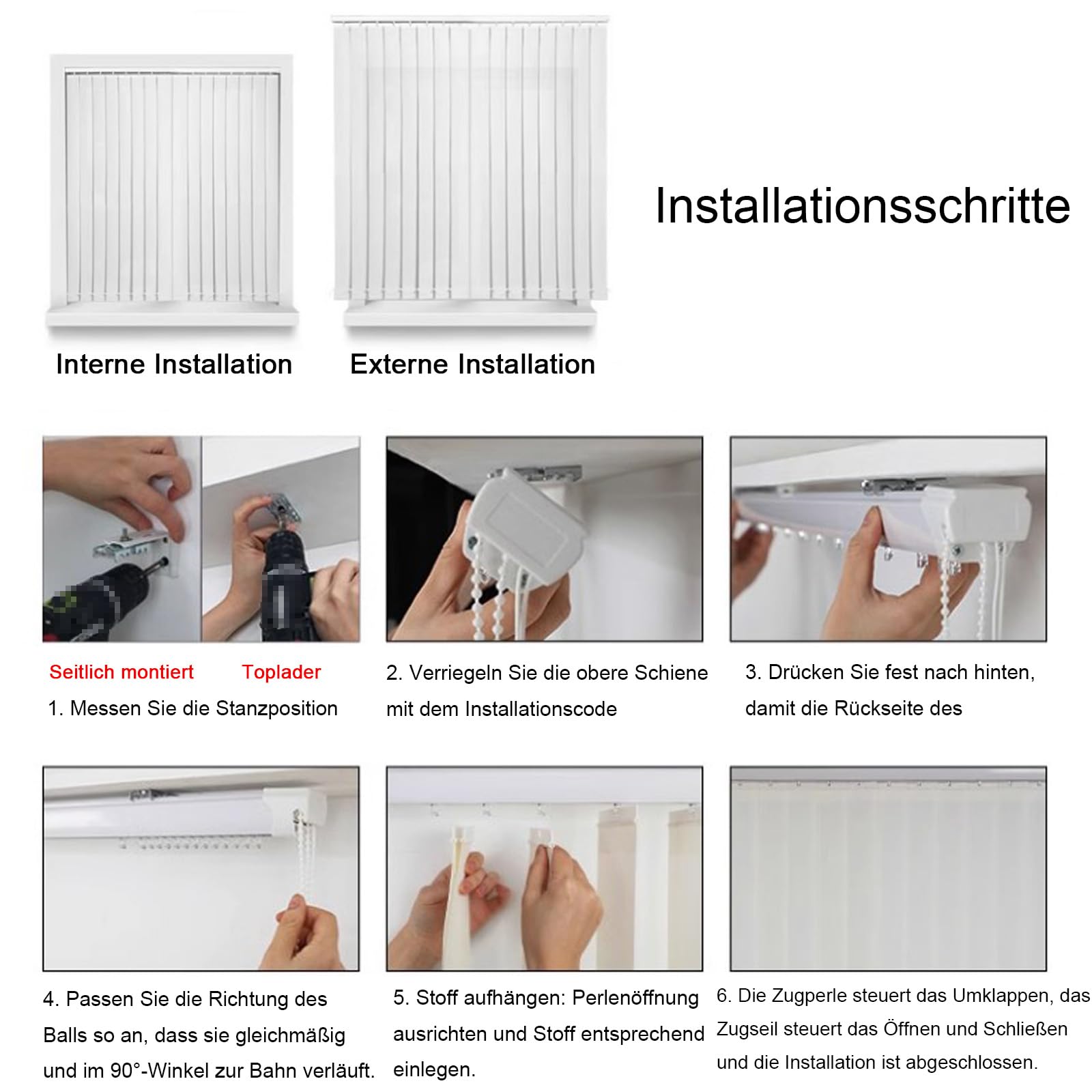 Installationsschritte

Interne Installation

Externe Installation

Seitlich montiert

Toplader

1. Messen Sie die Stanzposition

2. Verriegeln Sie die obere Schiene mit dem Installationscode

3. Drücken Sie fest nach hinten, damit die Rückseite des

4. Passen Sie die Richtung des Balls so an, dass sie gleichmäßig und im 90°-Winkel zur Bahn verläuft.

5. Stoff aufhängen: Perlenöffnung ausrichten und Stoff entsprechend einlegen.

6. Die Zugperle steuert das Umklappen, das Zugseil steuert das Öffnen und Schließen und die Installation ist abgeschlossen.