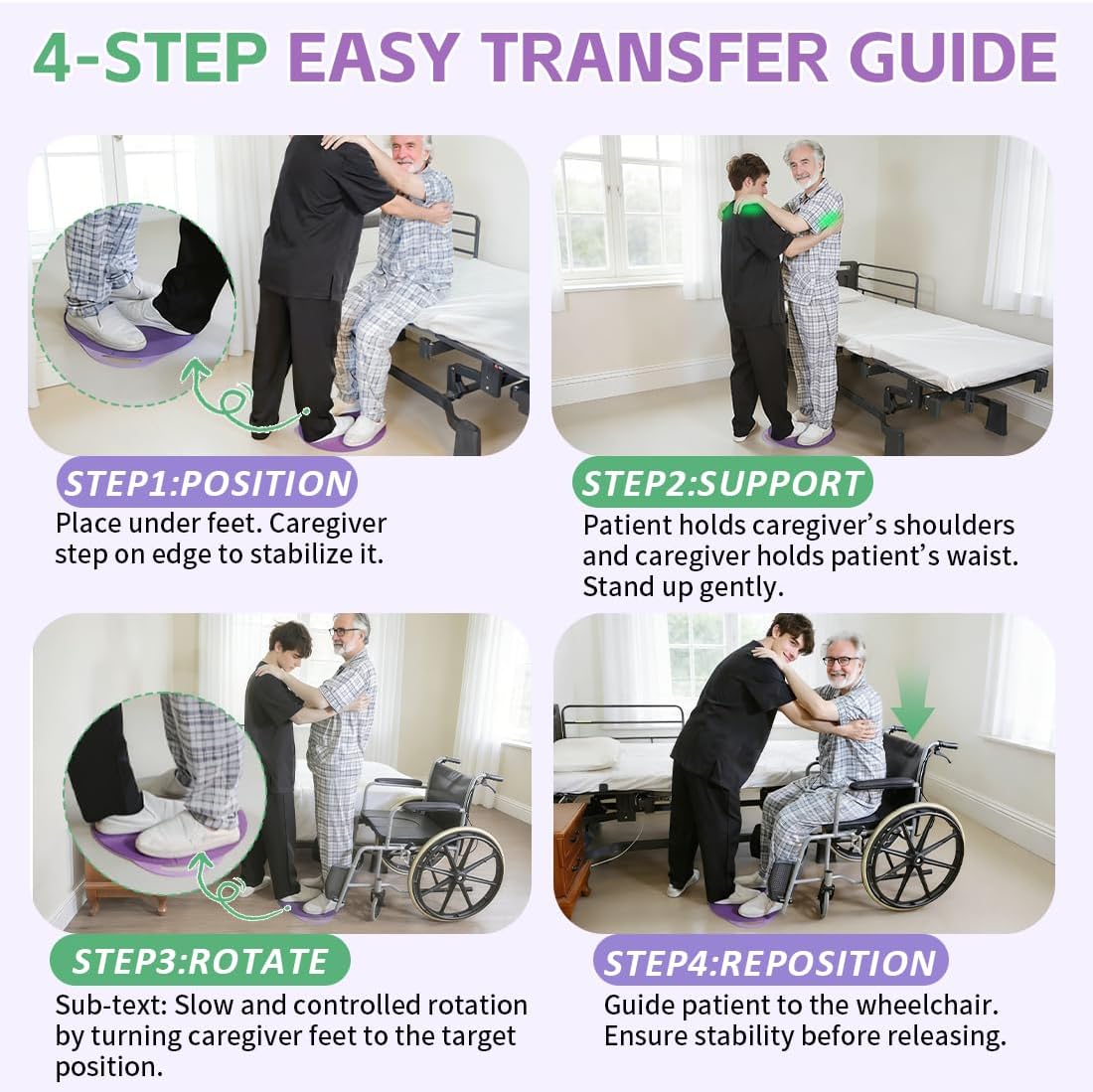 4-STEP EASY TRANSFER GUIDE

STEP1:POSITION
Place under feet. Caregiver step on edge to stabilize it.

STEP2:SUPPORT
Patient holds caregiver's shoulders and caregiver holds patient's waist. Stand up gently.

STEP3:ROTATE
Sub-text: Slow and controlled rotation by turning caregiver feet to the target position.

STEP4:REPOSITION
Guide patient to the wheelchair. Ensure stability before releasing.