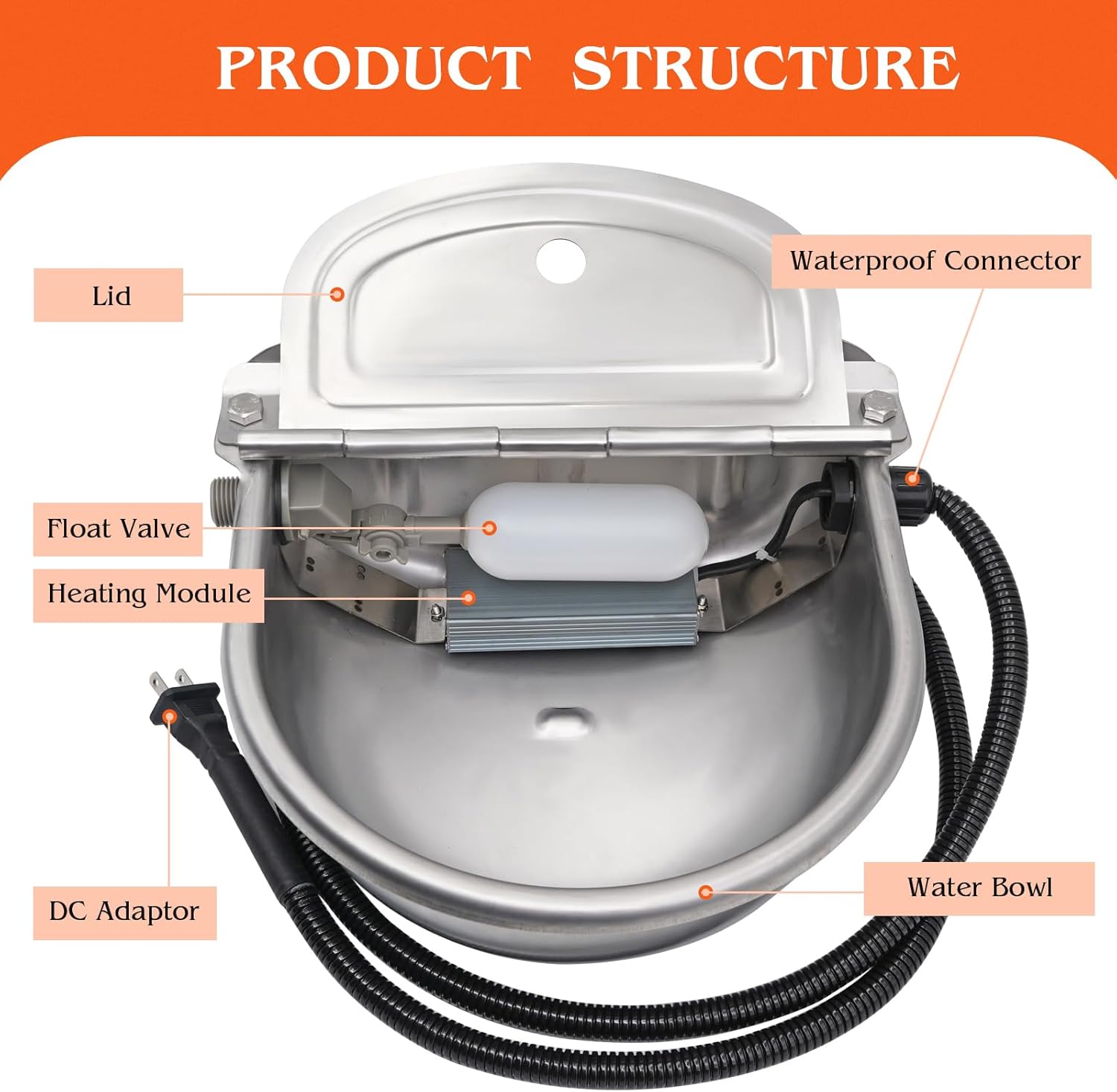 PRODUCT STRUCTURE

Lid

Waterproof Connector

Float Valve

Heating Module

DC Adaptor

Water Bowl