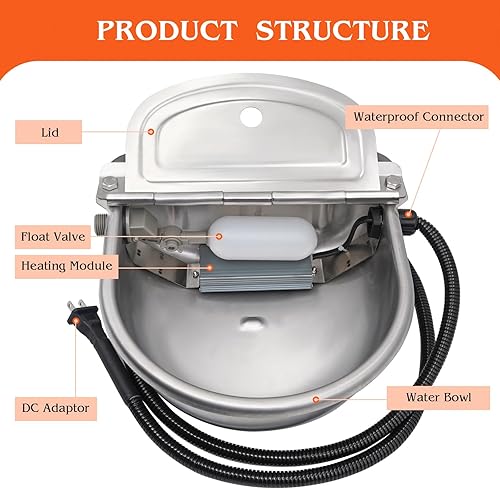 PRODUCT STRUCTURE

Lid

Waterproof Connector

Float Valve

Heating Module

DC Adaptor

Water Bowl