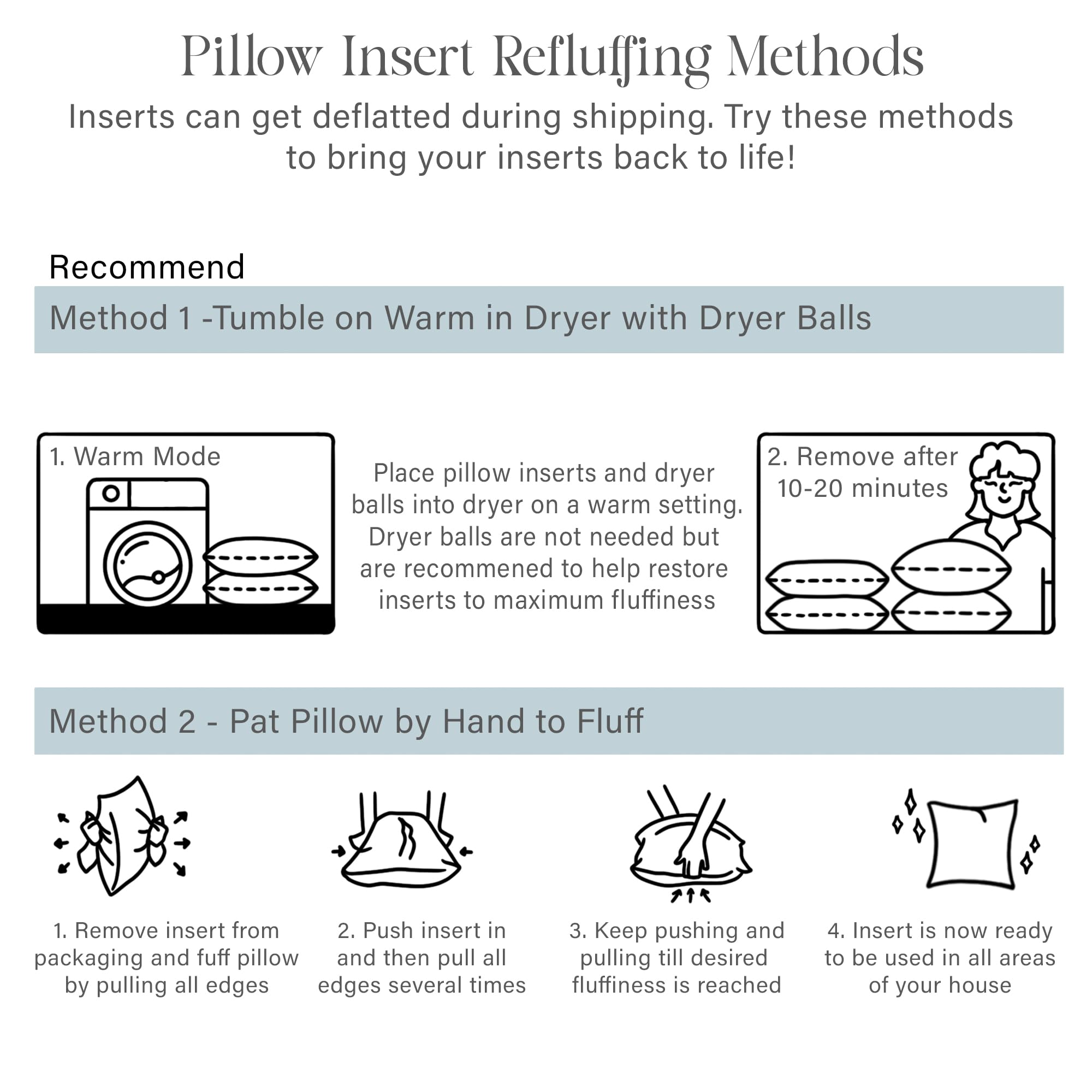 Pillow Insert Refluffing Methods

Inserts can get deflatted during shipping. Try these methods to bring your inserts back to life!

Recommend

Method 1 -Tumble on Warm in Dryer with Dryer Balls

1. Warm Mode

Place pillow inserts and dryer balls into dryer on a warm setting. Dryer balls are not needed but are recommened to help restore inserts to maximum fluffiness

2. Remove after 10-20 minutes

Method 2 - Pat Pillow by Hand to Fluff

1. Remove insert from packaging and fuff pillow by pulling all edges

2. Push insert in and then pull all edges several times

3. Keep pushing and pulling till desired fluffiness is reached

4. Insert is now ready to be used in all areas of your house