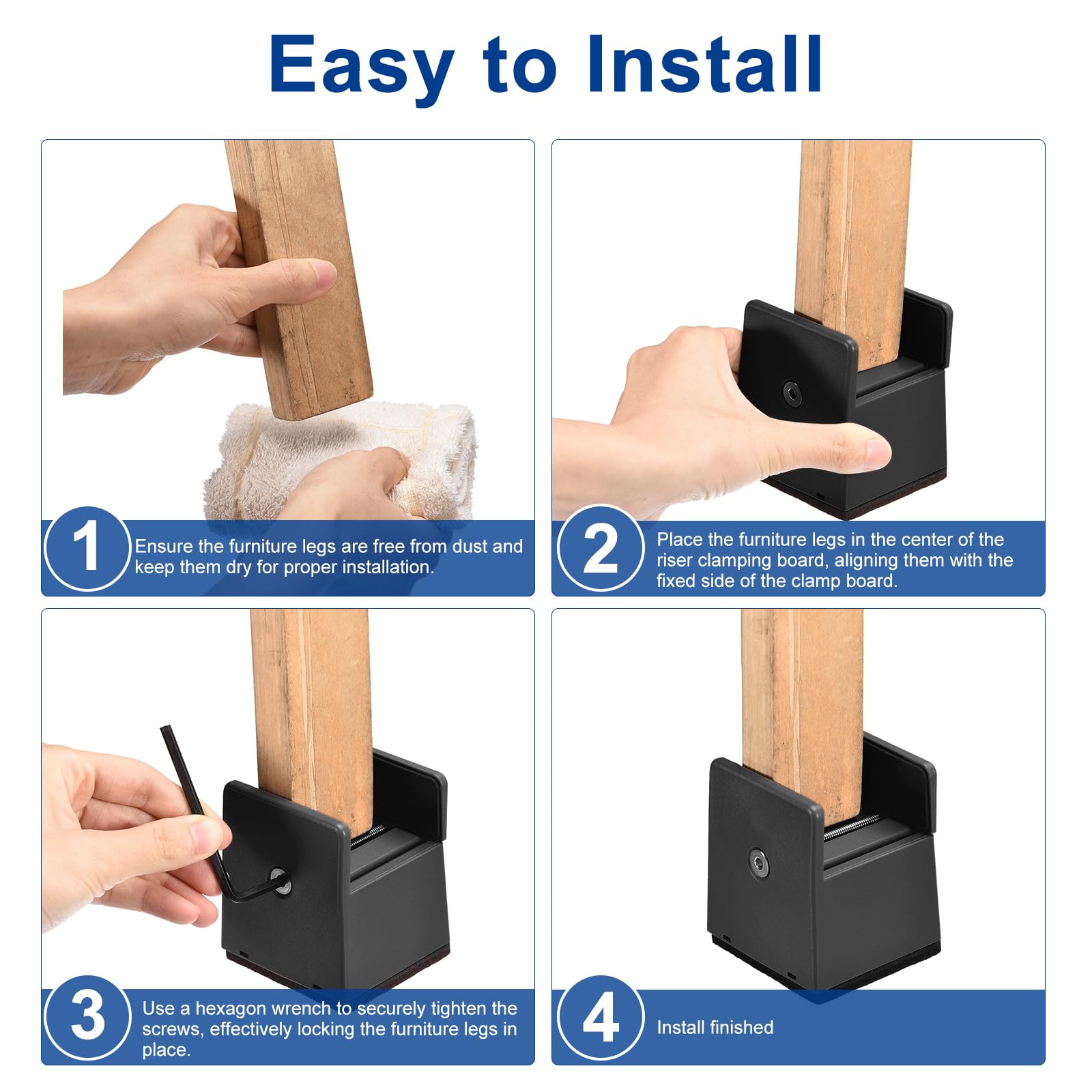 Easy to Install

1 Ensure the furniture legs are free from dust and keep them dry for proper installation.

2 Place the furniture legs in the center of the riser clamping board, aligning them with the fixed side of the clamp board.

3 Use a hexagon wrench to securely tighten the screws, effectively locking the furniture legs in place.

4 Install finished