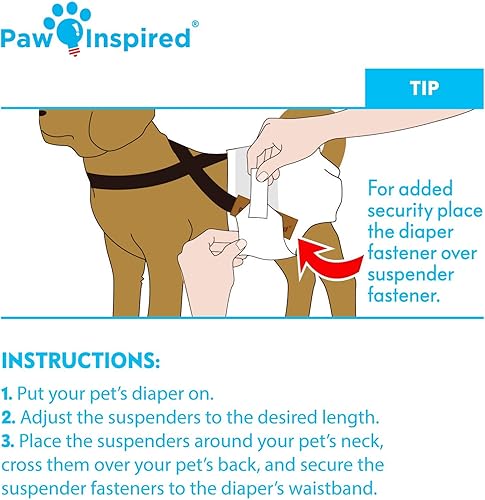 Paw Inspired®

TIP

For added security place the diaper fastener over suspender fastener.

INSTRUCTIONS:

1. Put your pet's diaper on.
2. Adjust the suspenders to the desired length.
3. Place the suspenders around your pet's neck, cross them over your pet's back, and secure the suspender fasteners to the diaper's waistband.