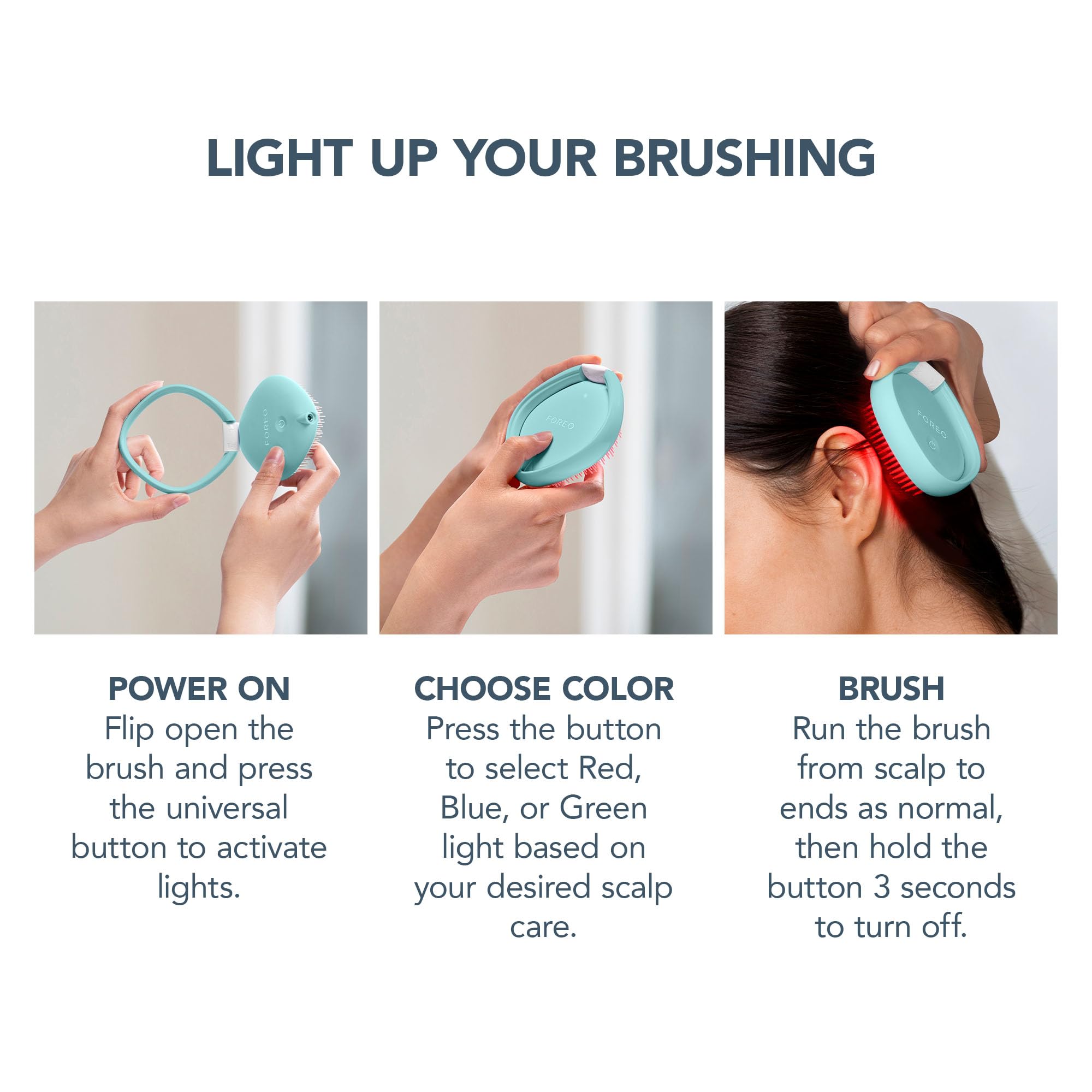 LIGHT UP YOUR BRUSHING

FOREO

FOREO

FOREO

POWER ON
Flip open the brush and press the universal button to activate lights.

CHOOSE COLOR
Press the button to select Red, Blue, or Green light based on your desired scalp care.

BRUSH
Run the brush from scalp to ends as normal, then hold the button 3 seconds to turn off.