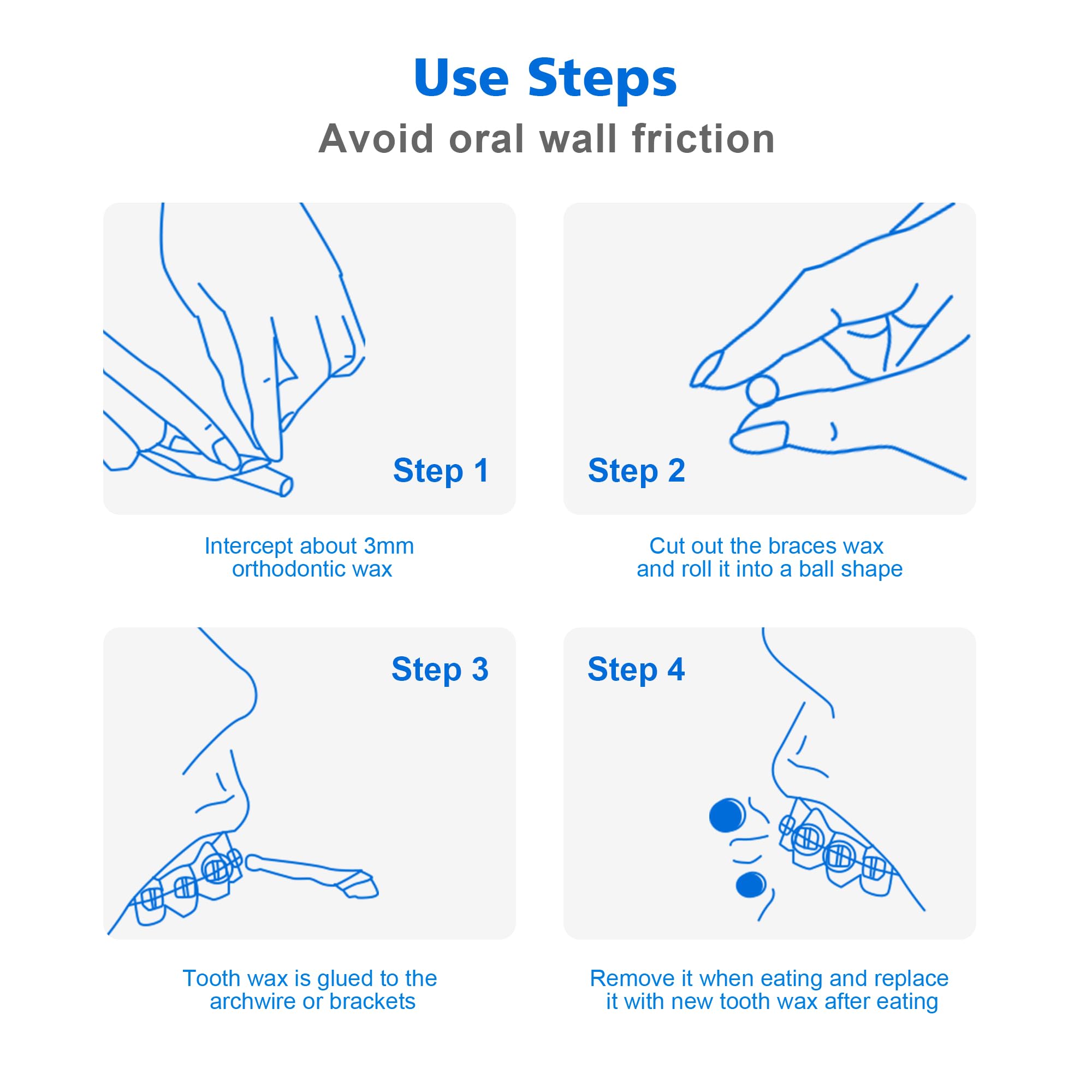 Use Steps

Avoid oral wall friction

Step 1

Intercept about 3mm orthodontic wax

Step 2

Cut out the braces wax and roll it into a ball shape

Step 3

Tooth wax is glued to the archwire or brackets

Step 4

Remove it when eating and replace it with new tooth wax after eating