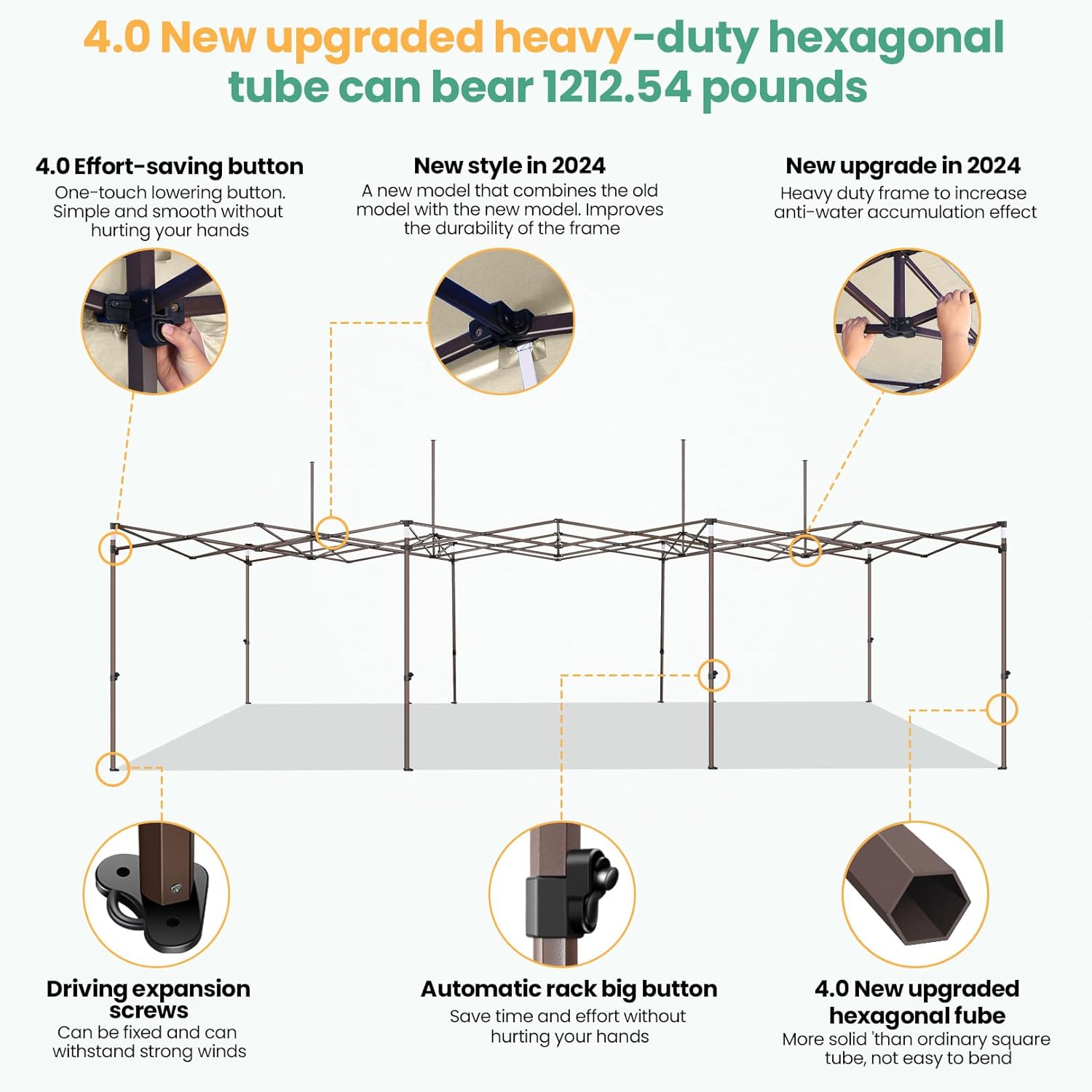 4.0 New upgraded heavy-duty hexagonal tube can bear 1212.54 pounds

4.0 Effort-saving button
One-touch lowering button. Simple and smooth without hurting your hands

New style in 2024
A new model that combines the old model with the new model. Improves the durability of the frame

New upgrade in 2024
Heavy duty frame to increase anti-water accumulation effect

Driving expansion screws
Can be fixed and can withstand strong winds

Automatic rack big button
Save time and effort without hurting your hands

4.0 New upgraded hexagonal fube
More solid 'than ordinary square tube, not easy to bend