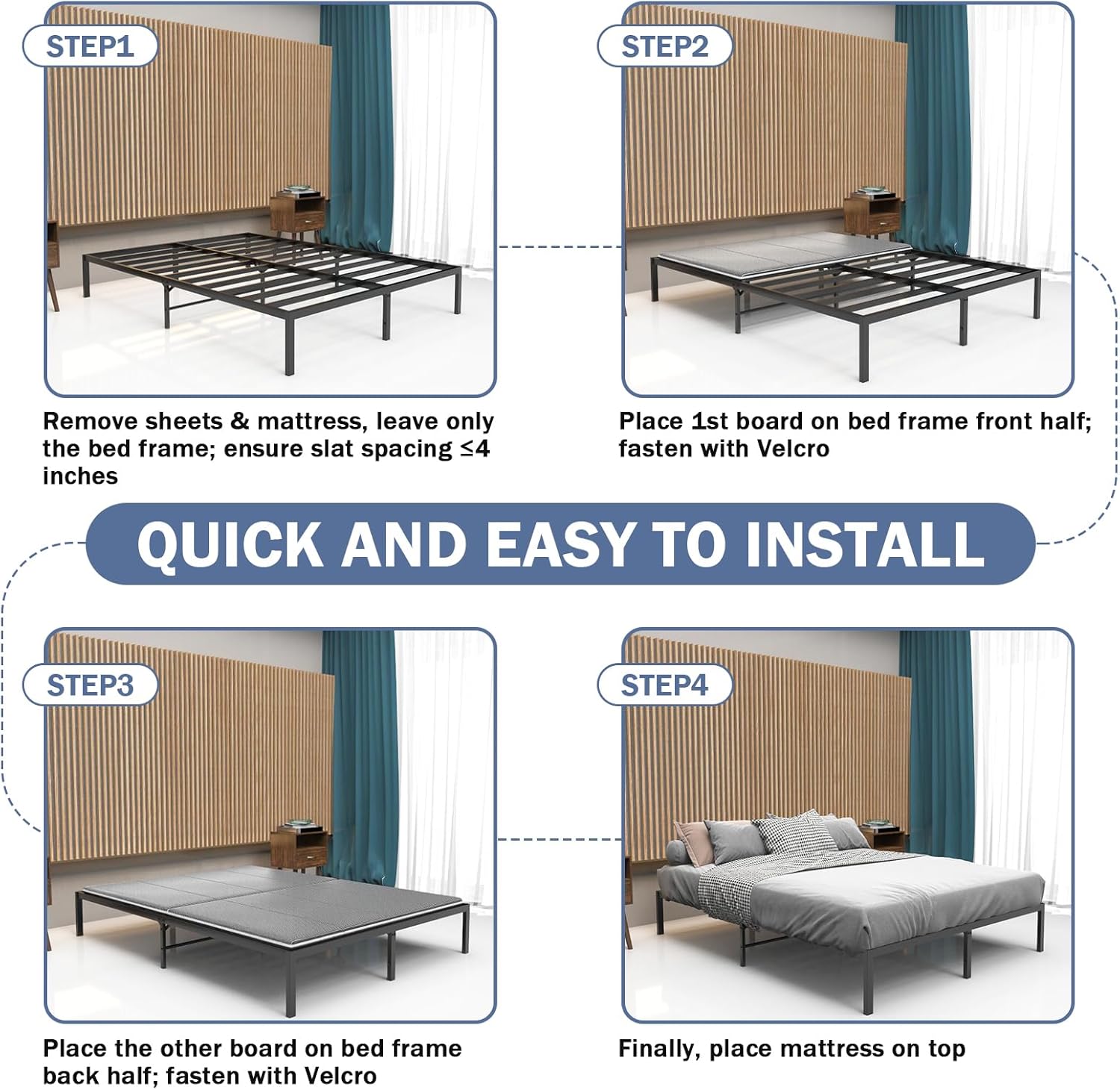 STEP1

Remove sheets & mattress, leave only the bed frame; ensure slat spacing ≤4 inches

STEP2

Place 1st board on bed frame front half; fasten with Velcro

QUICK AND EASY TO INSTALL

STEP3

Place the other board on bed frame back half; fasten with Velcro

STEP4

Finally, place mattress on top