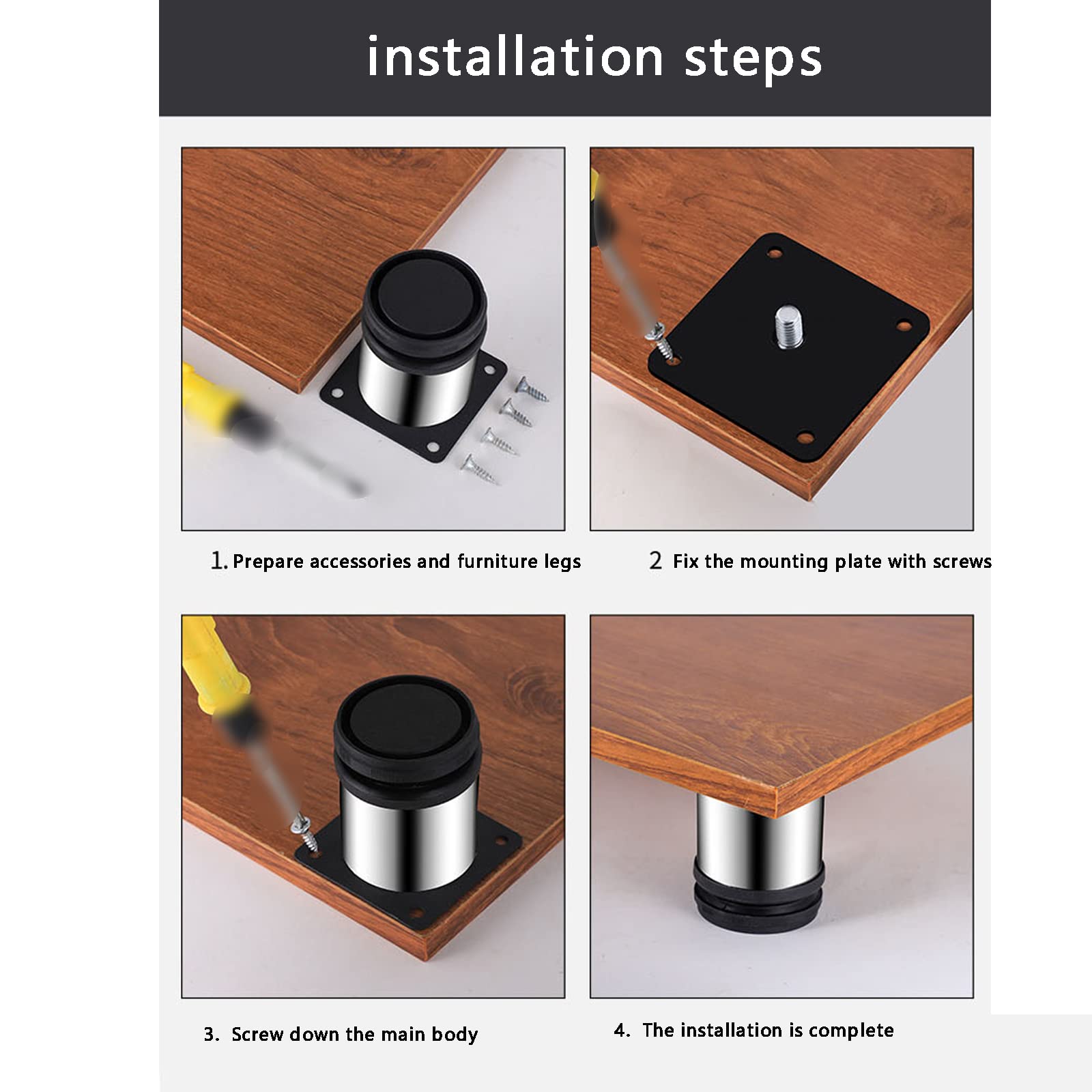 installation steps

1. Prepare accessories and furniture legs

2 Fix the mounting plate with screws

3. Screw down the main body

4. The installation is complete