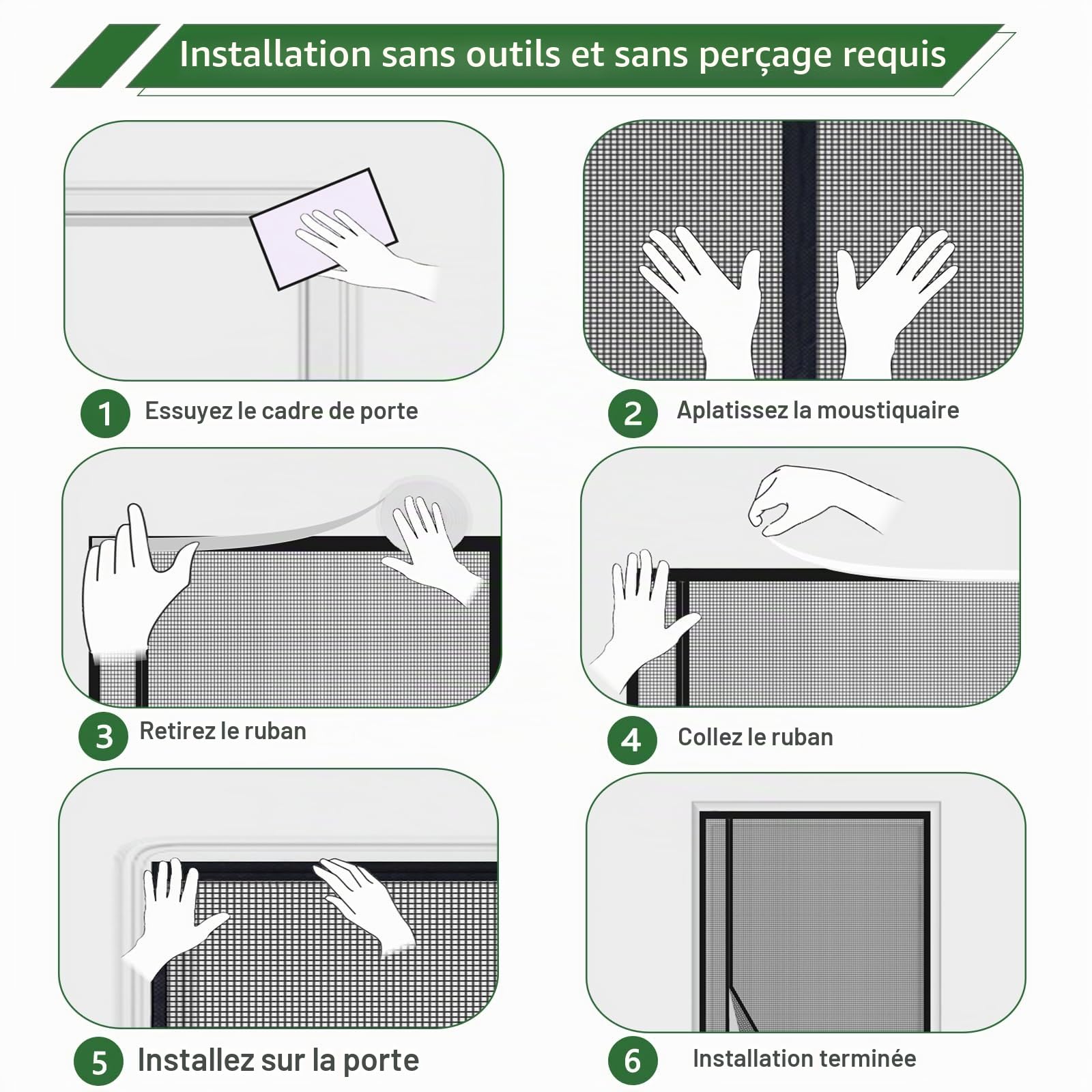 Installation sans outils et sans perçage requis

1 Essuyez le cadre de porte

2 Aplatissez la moustiquaire

3 Retirez le ruban

4 Collez le ruban

5 Installez sur la porte

6 Installation terminée