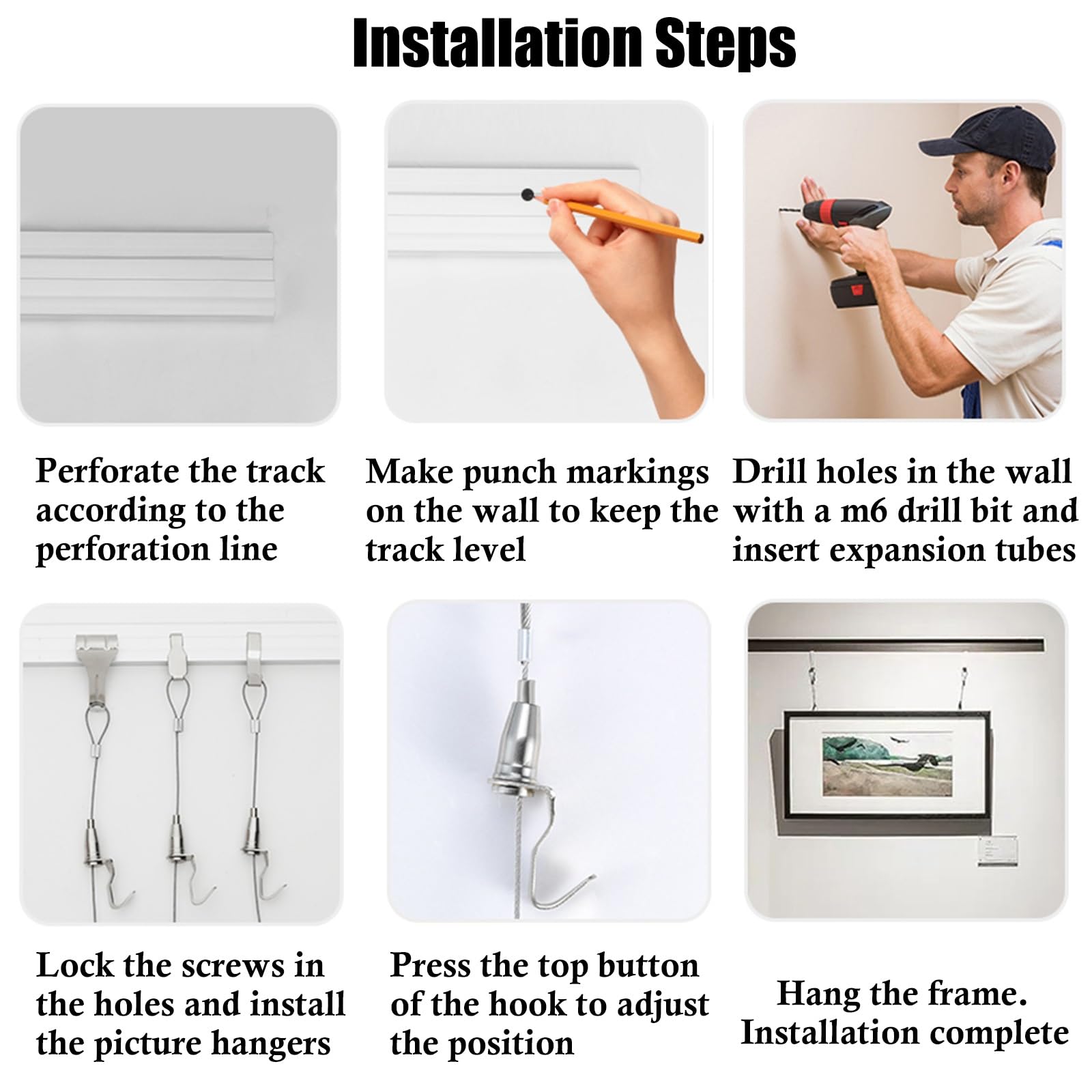 Installation Steps

Perforate the track according to the perforation line

Make punch markings on the wall to keep the track level

Drill holes in the wall with a m6 drill bit and insert expansion tubes

Lock the screws in the holes and install the picture hangers

Press the top button of the hook to adjust the position

Hang the frame. Installation complete