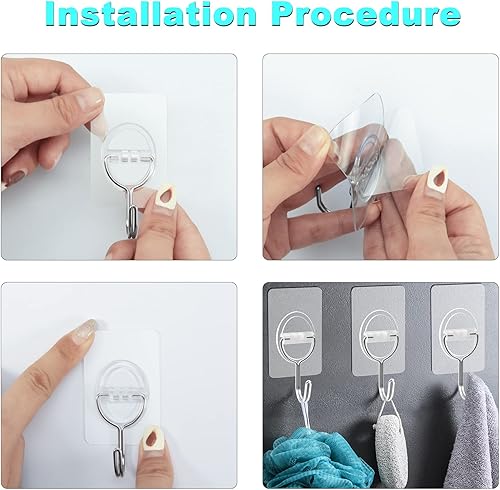 Installation Procedure