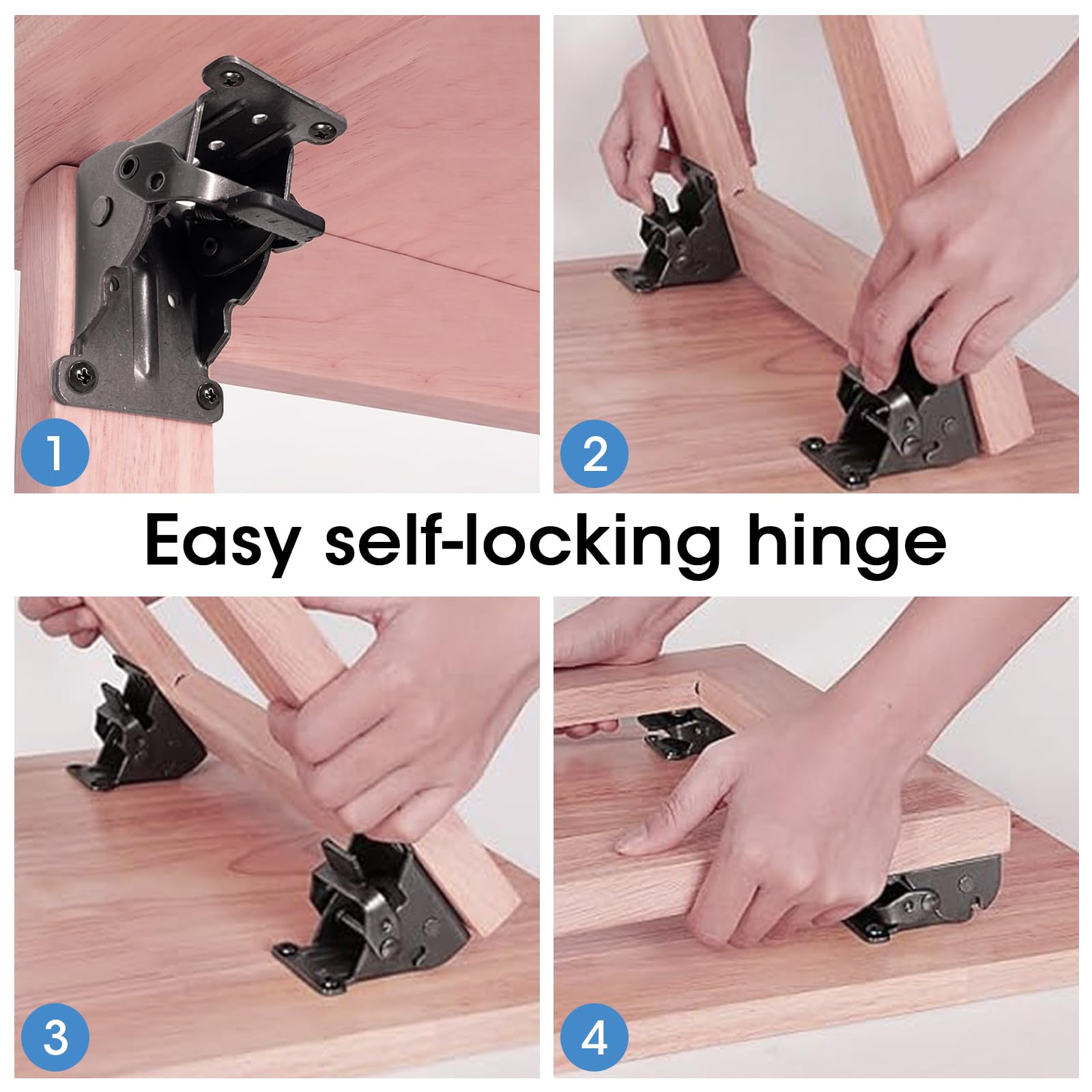 1

2

Easy self-locking hinge

3

4