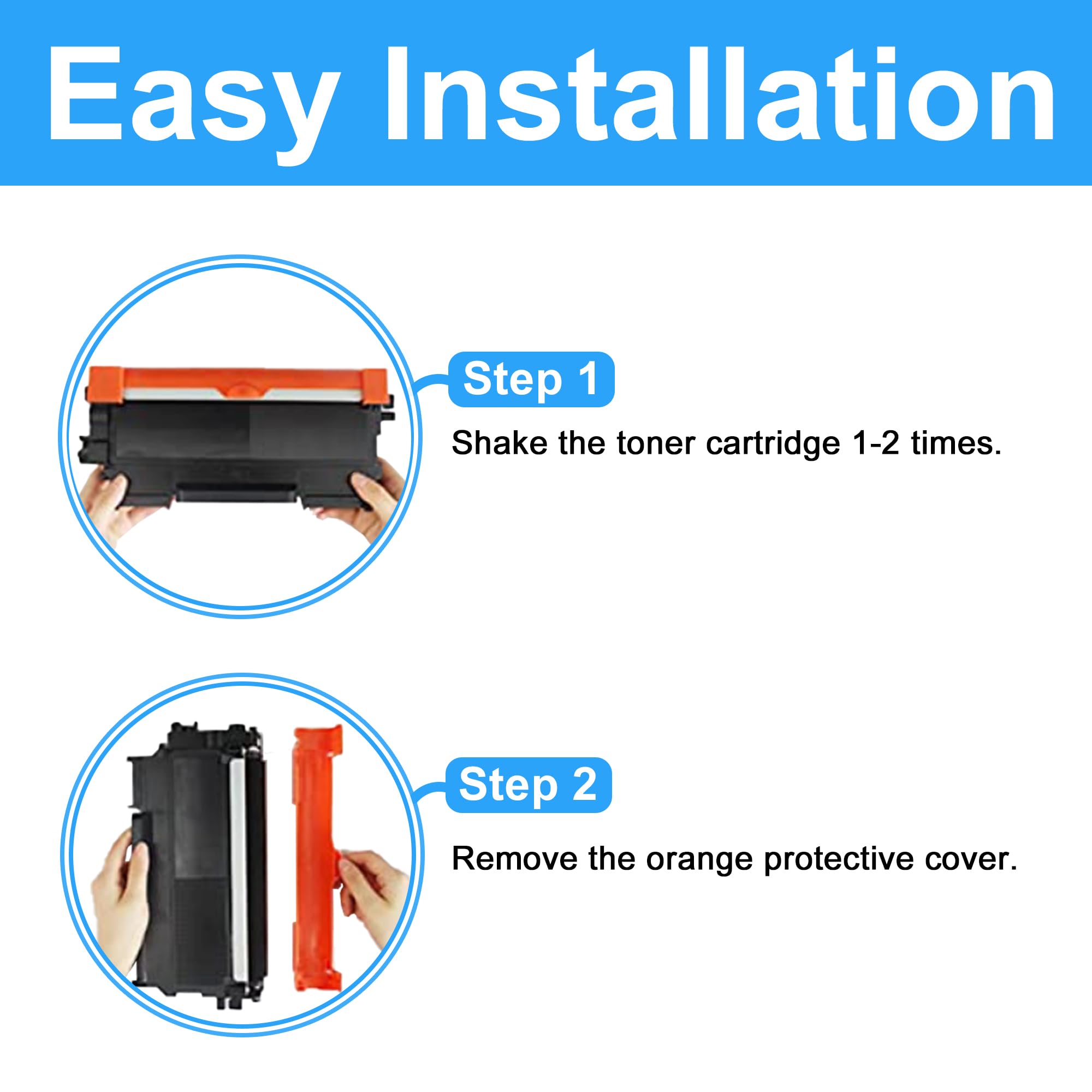 Easy Installation

Step 1

Shake the toner cartridge 1-2 times.

Step 2

Remove the orange protective cover.