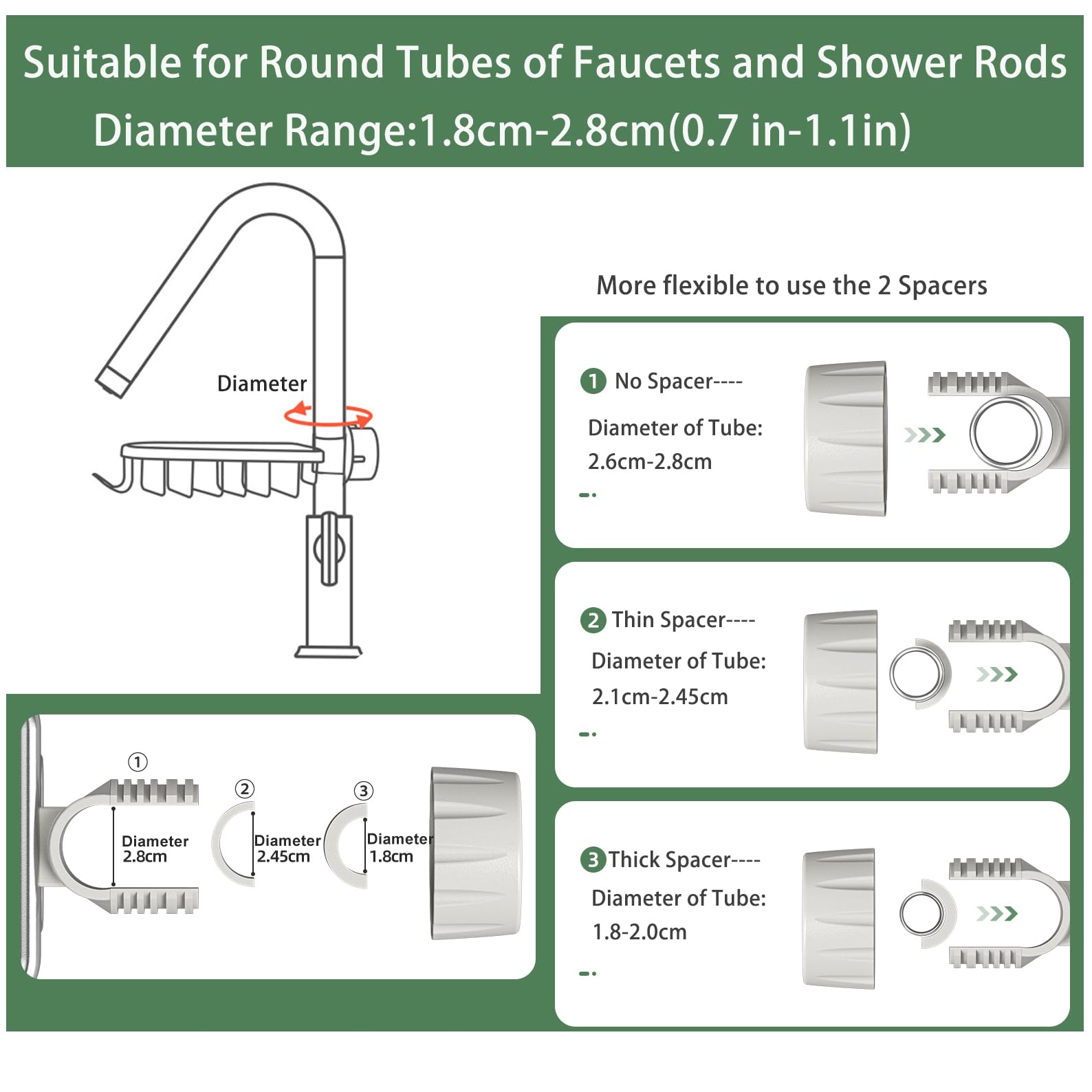 Suitable for Round Tubes of Faucets and Shower Rods
Diameter Range:1.8cm-2.8cm(0.7 in-1.1in)

Diameter

More flexible to use the 2 Spacers

1 No Spacer----
Diameter of Tube:
2.6cm-2.8cm

2 Thin Spacer----
Diameter of Tube:
2.1cm-2.45cm

3 Thick Spacer----
Diameter of Tube:
1.8-2.0cm

①
Diameter
2.8cm

②
Diameter
2.45cm

③
Diameter
1.8cm