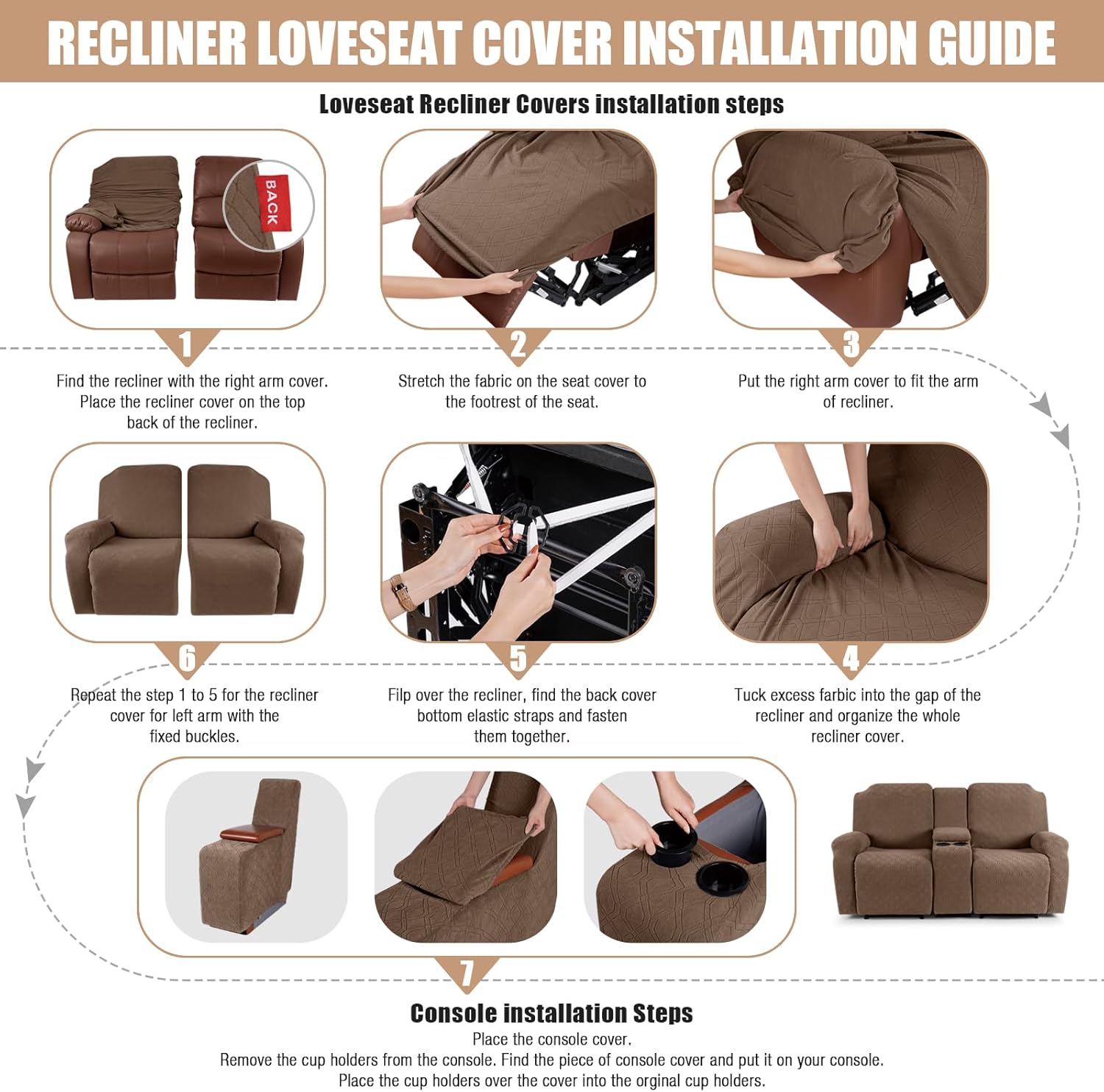 RECLINER LOVESEAT COVER INSTALLATION GUIDE

Loveseat Recliner Covers installation steps

BACK

1
Find the recliner with the right arm cover. Place the recliner cover on the top back of the recliner.

2
Stretch the fabric on the seat cover to the footrest of the seat.

3
Put the right arm cover to fit the arm of recliner.

6
Repeat the step 1 to 5 for the recliner cover for left arm with the fixed buckles.

5
Filp over the recliner, find the back cover bottom elastic straps and fasten them together.

4
Tuck excess farbic into the gap of the recliner and organize the whole recliner cover.

7
Console installation Steps
Place the console cover.
Remove the cup holders from the console. Find the piece of console cover and put it on your console.
Place the cup holders over the cover into the orginal cup holders.