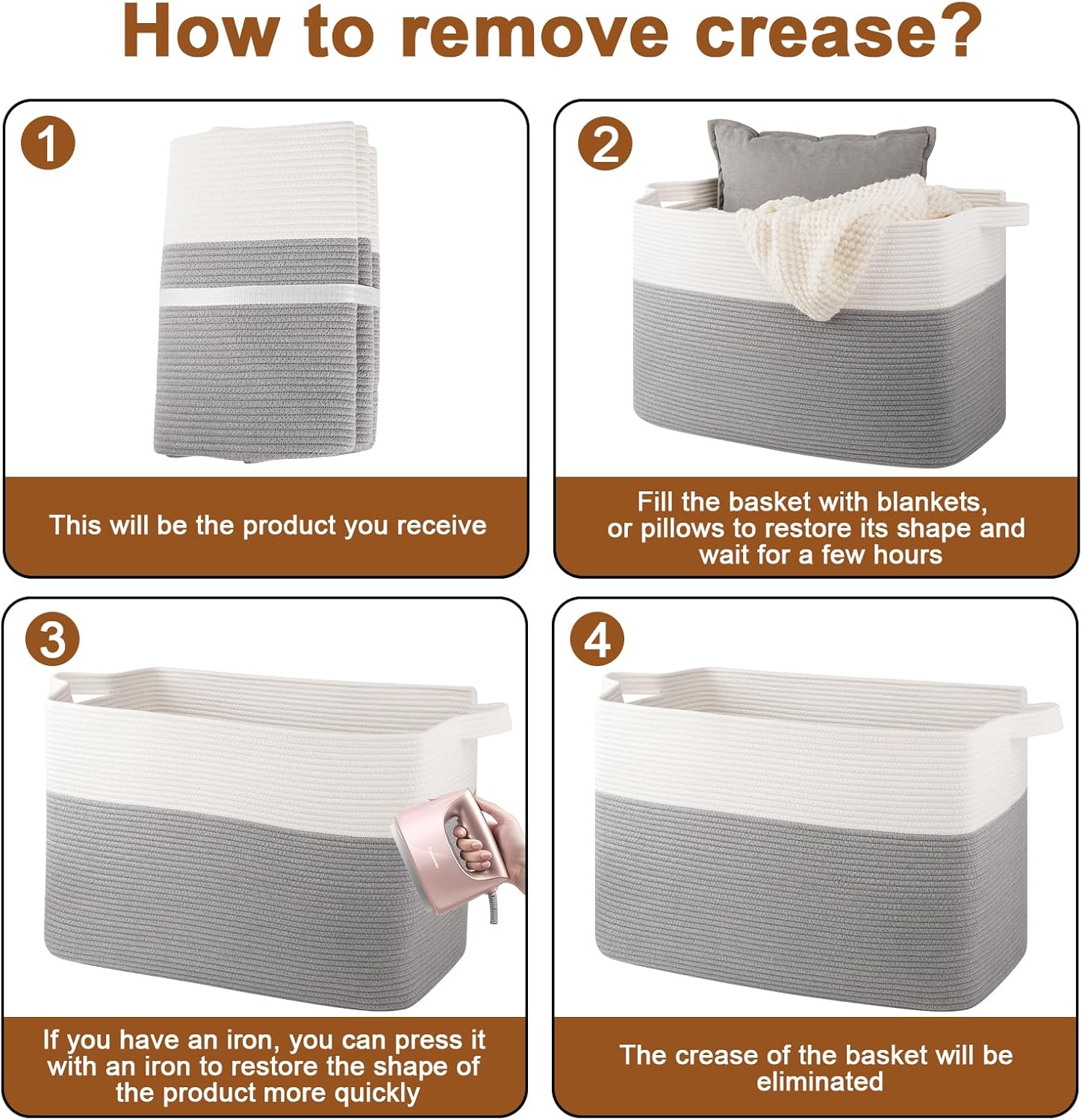 How to remove crease?

1

This will be the product you receive

2

Fill the basket with blankets, or pillows to restore its shape and wait for a few hours

3

If you have an iron, you can press it with an iron to restore the shape of the product more quickly

4

The crease of the basket will be eliminated