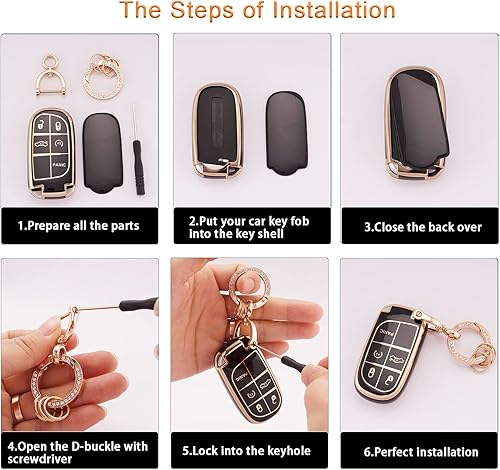 The Steps of Installation

PANIC

1.Prepare all the parts

2.Put your car key fob into the key shell

3.Close the back over

4.Open the D-buckle with screwdriver

PANIC

5.Lock into the keyhole

PANIC

6.Perfect installation