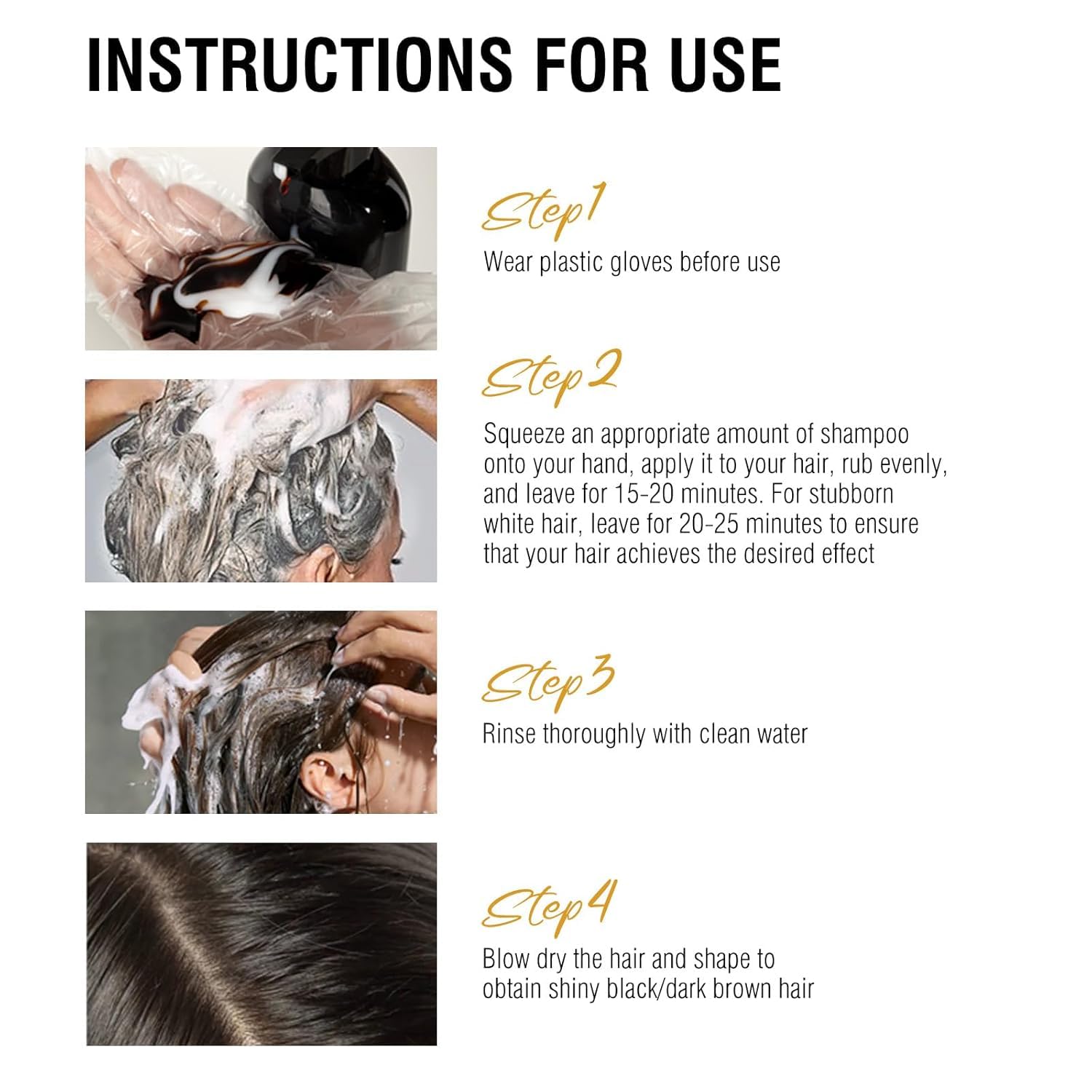 INSTRUCTIONS FOR USE

Step1
Wear plastic gloves before use

Step2
Squeeze an appropriate amount of shampoo onto your hand, apply it to your hair, rub evenly, and leave for 15-20 minutes. For stubborn white hair, leave for 20-25 minutes to ensure that your hair achieves the desired effect

Step3
Rinse thoroughly with clean water

Step4
Blow dry the hair and shape to obtain shiny black/dark brown hair