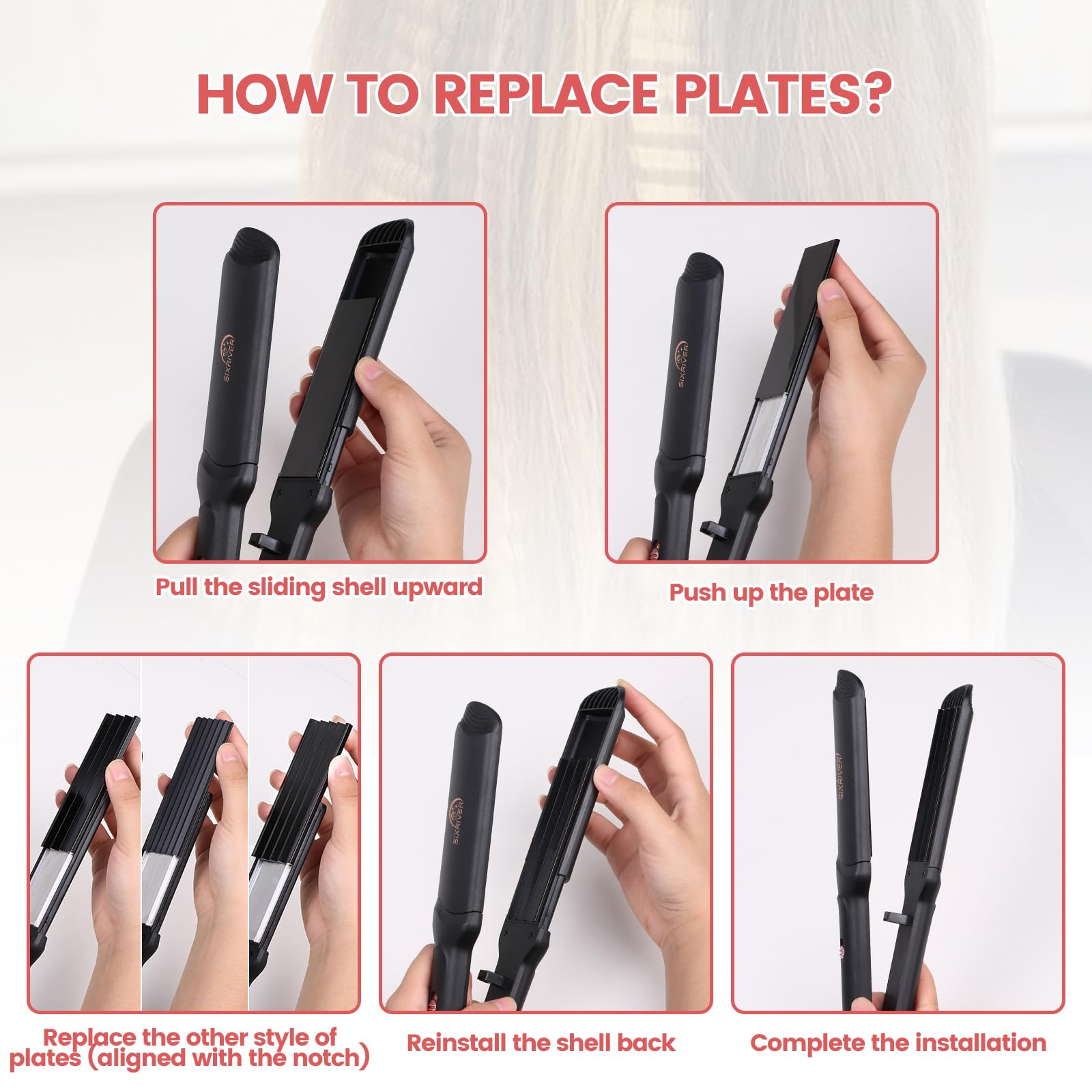 HOW TO REPLACE PLATES?

SIXRIVER

Pull the sliding shell upward

SIXRIVER

Push up the plate

Replace the other style of plates (aligned with the notch)

SIXRIVER

Reinstall the shell back

SIXRIVER

Complete the installation