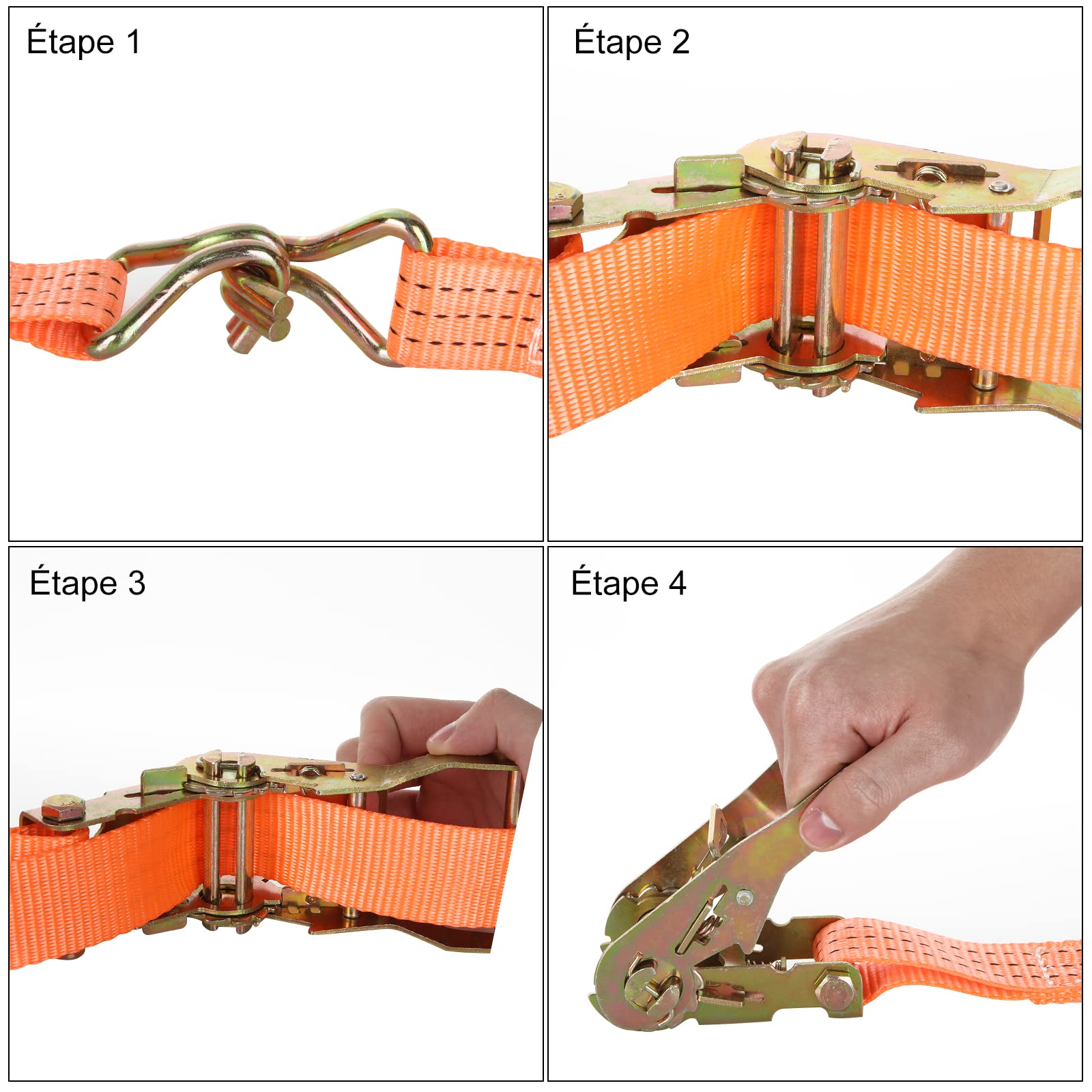 Étape 1

Étape 2

Étape 3

Étape 4