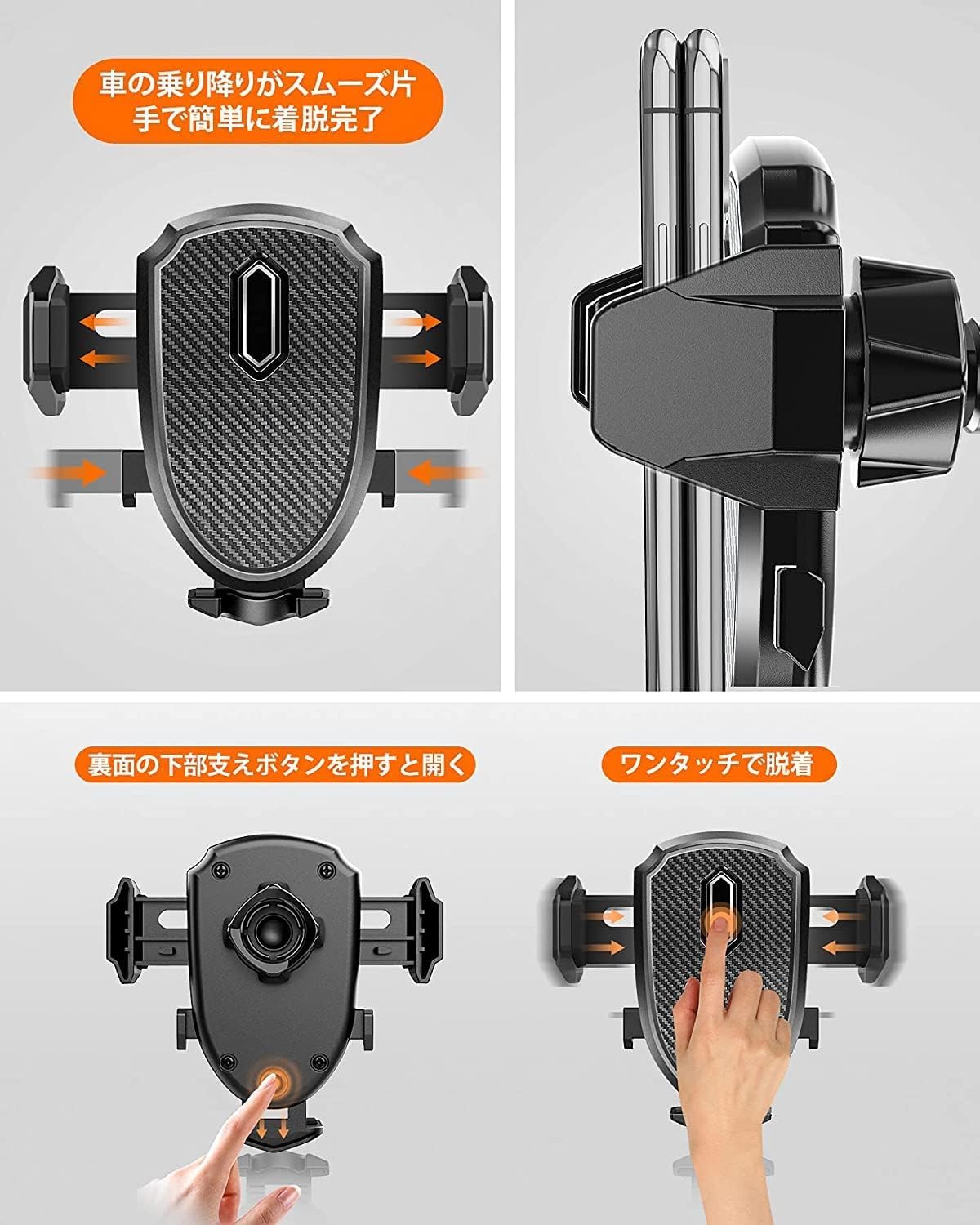 車の乗り降りがスムーズ片手で簡単に着脱完了

裏面の下部支えボタンを押すと開く

ワンタッチで脱着