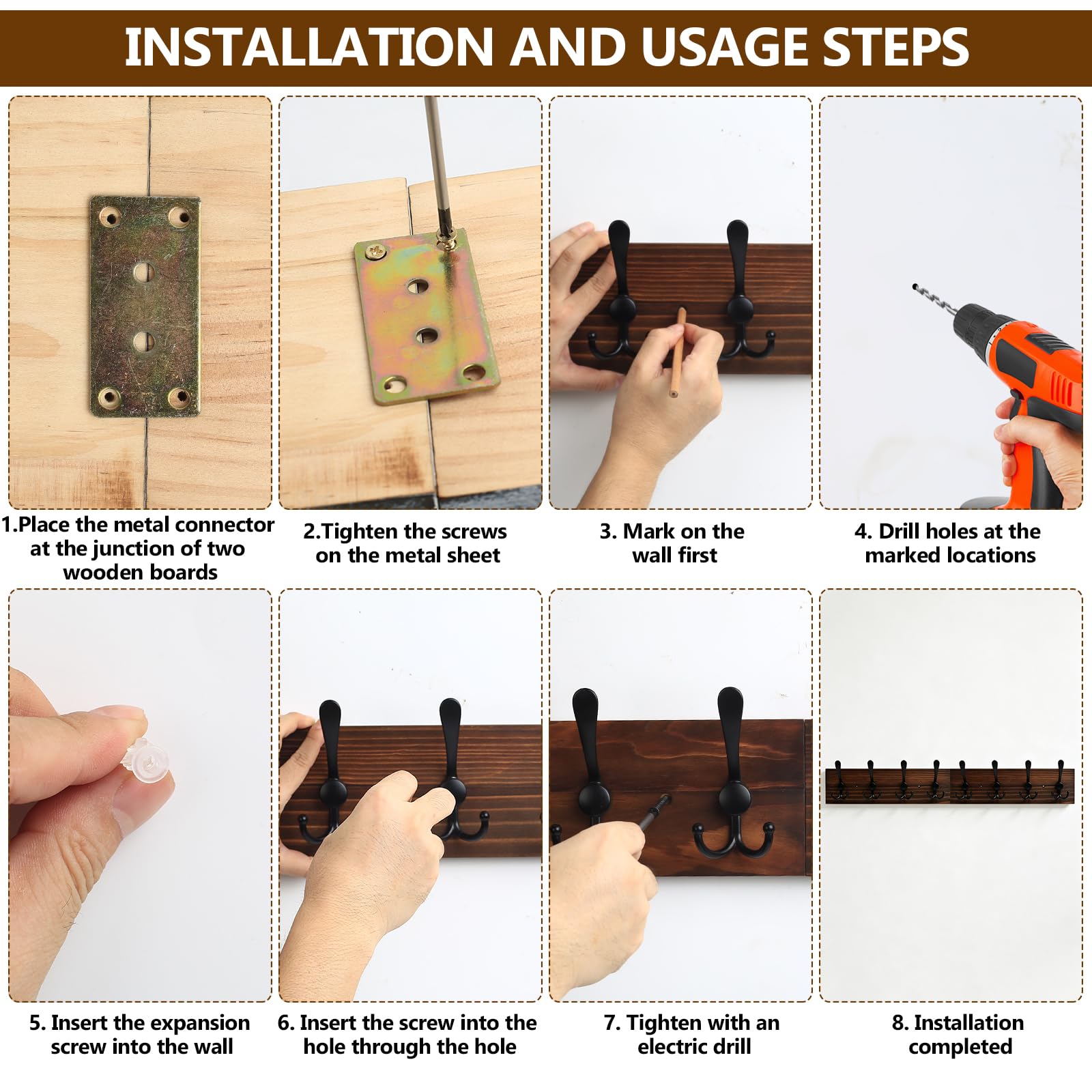 INSTALLATION AND USAGE STEPS

1.Place the metal connector at the junction of two wooden boards

2.Tighten the screws on the metal sheet

3. Mark on the wall first

4. Drill holes at the marked locations

5. Insert the expansion screw into the wall

6. Insert the screw into the hole through the hole

7. Tighten with an electric drill

8. Installation completed