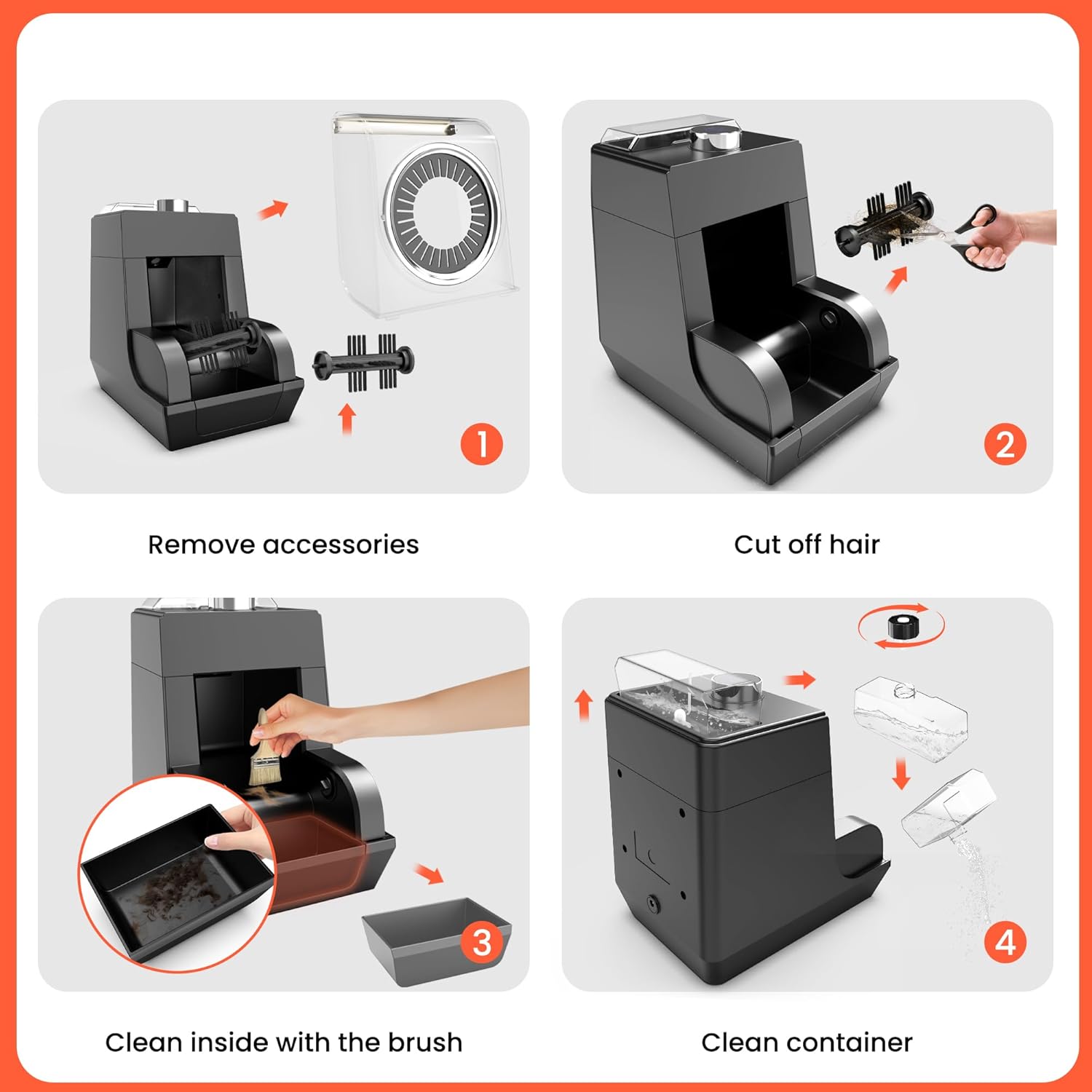 1

Remove accessories

2

Cut off hair

3

Clean inside with the brush

4

Clean container